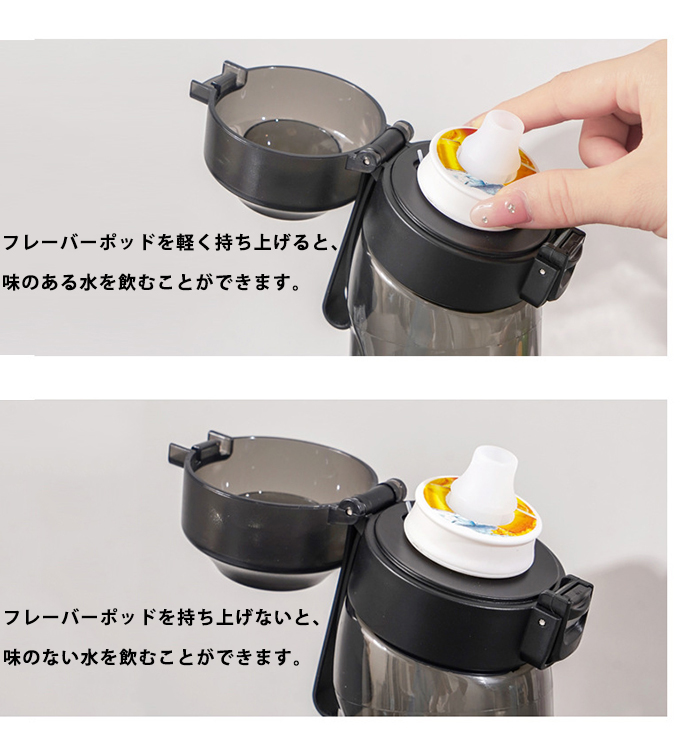 フレーバーポッドを軽く持ち上げると、
味のある水を飲むことができます。

フレーバーポッドを持ち上げないと、
味のない水を飲むことができます。