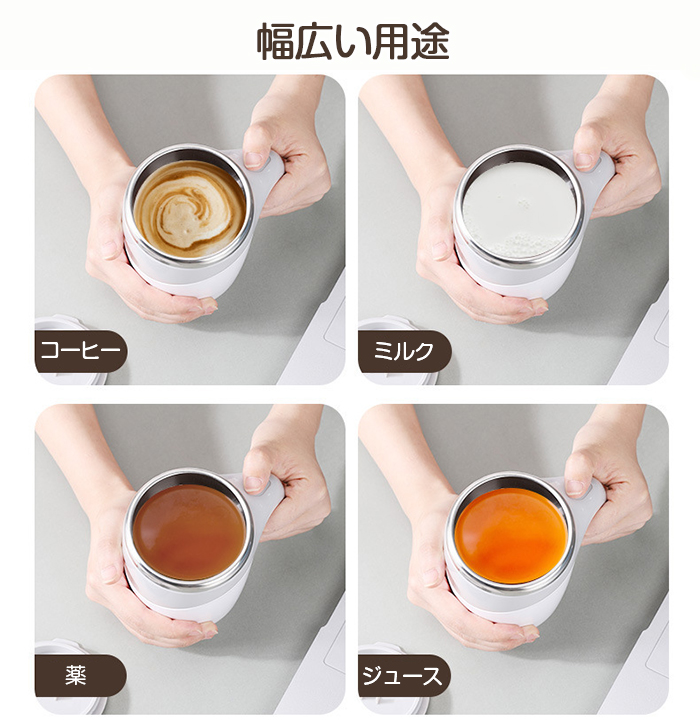 幅広い用途

コーヒー

ミルク

薬

ジュース