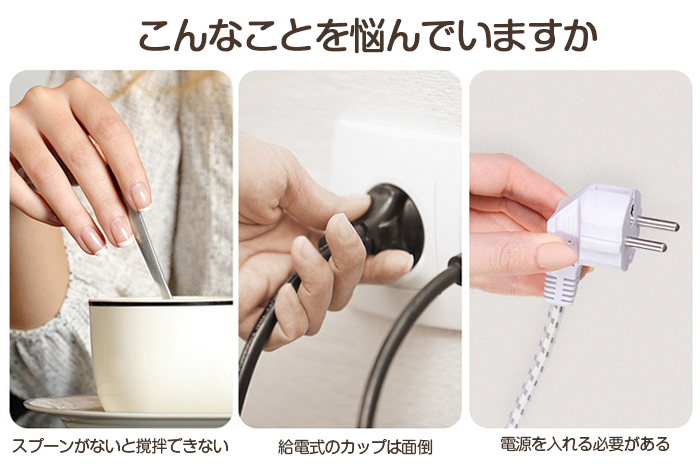 こんなことを悩んでいますか

スプーンがないと撹拌できない

給電式のカップは面倒

電源を入れる必要がある