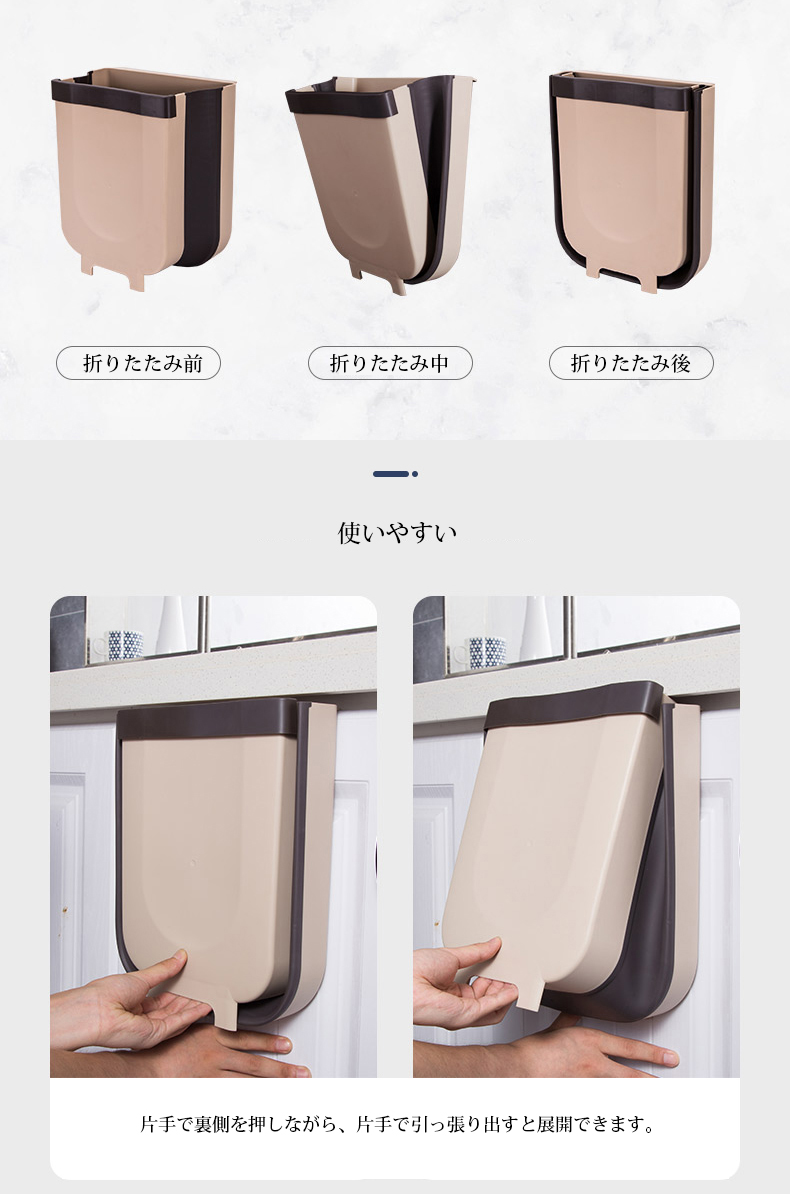 折りたたみ前

折りたたみ中

折りたたみ後

使いやすい

片手で裏側を押しながら、片手で引っ張り出すと展開できます。