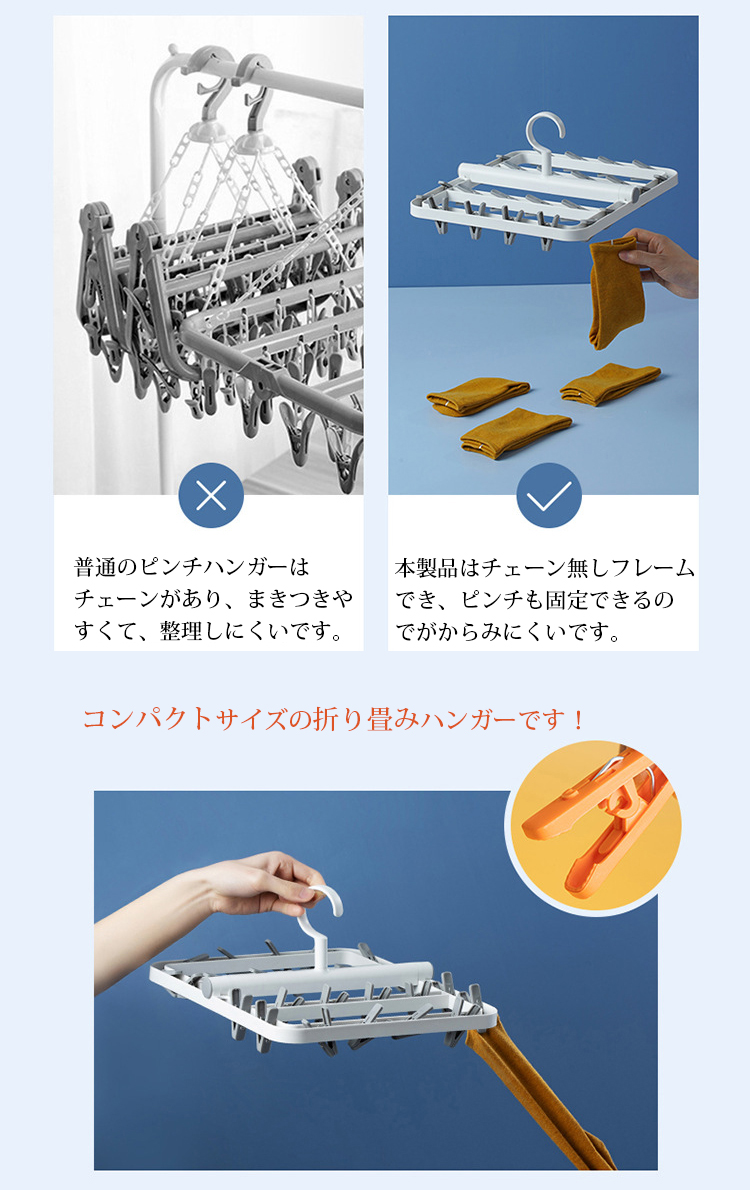 普通のピンチハンガーはチェーンがあり、まきつきやすくて、整理しにくいです。

本製品はチェーン無しフレームでき、ピンチも固定できるのでがからみにくいです。

コンパクトサイズの折り畳みハンガーです！