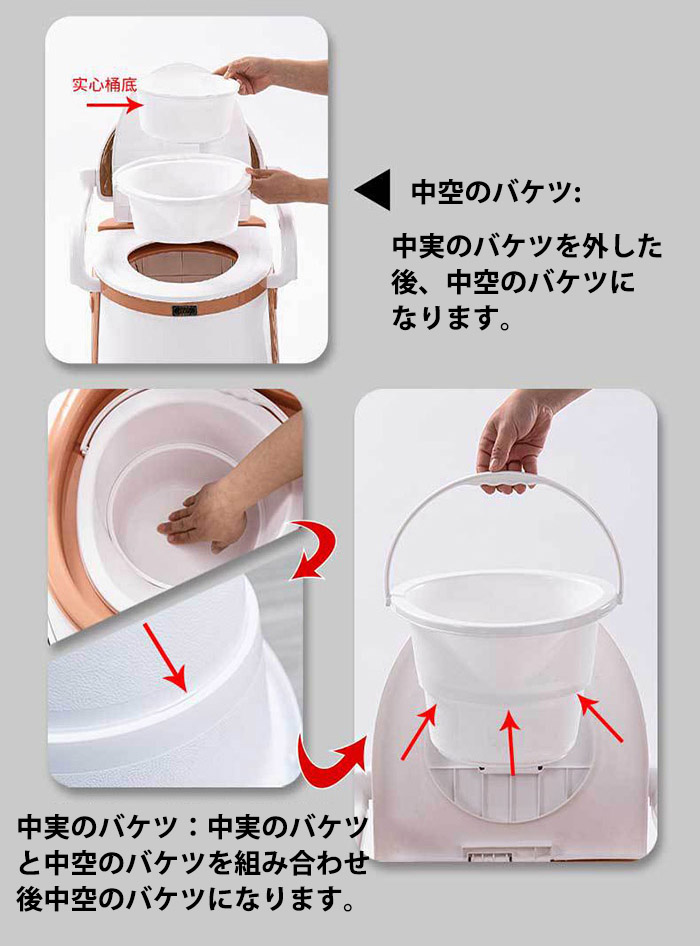 实心桶底

中空のバケツ:

中実のバケツを外した後、中空のバケツになります。

中実のバケツ：中実のバケツと中空のバケツを組み合わせ後中空のバケツになります。