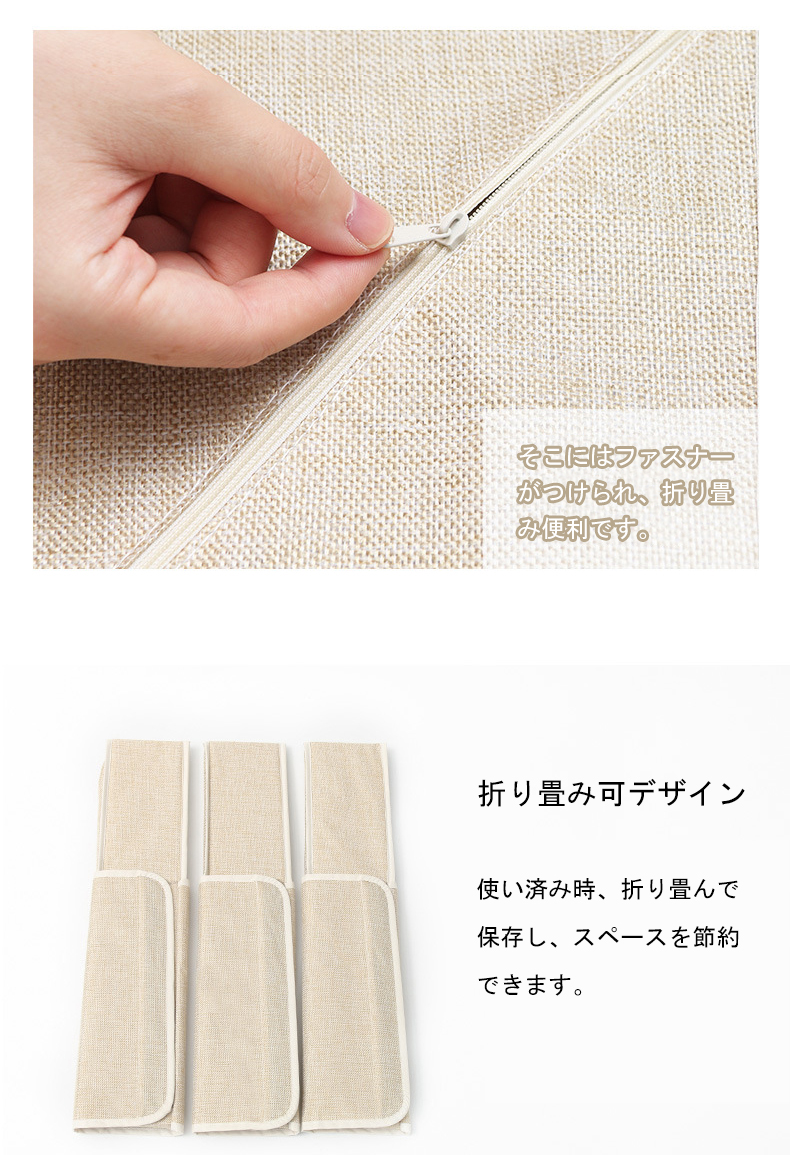 そこにはファスナーがつけられ、折り畳み便利です。

折り畳み可デザイン

使い済み時、折り畳んで保存し、スペースを節約できます。