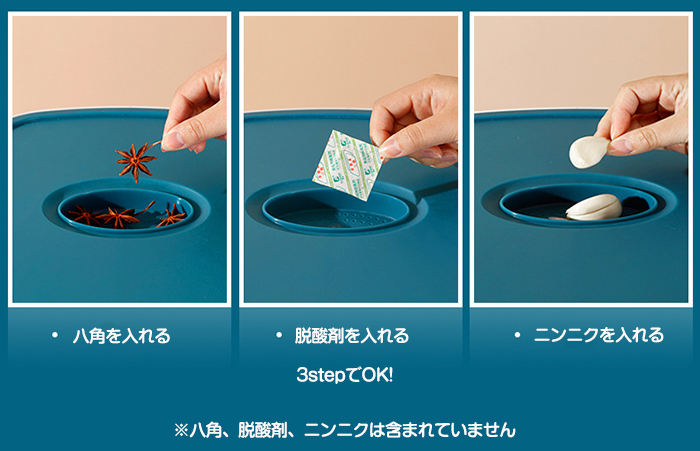 • 八角を入れる

• 脱酸剤を入れる

• ニンニクを入れる

3stepでOK!

※八角、脱酸剤、ニンニクは含まれていません