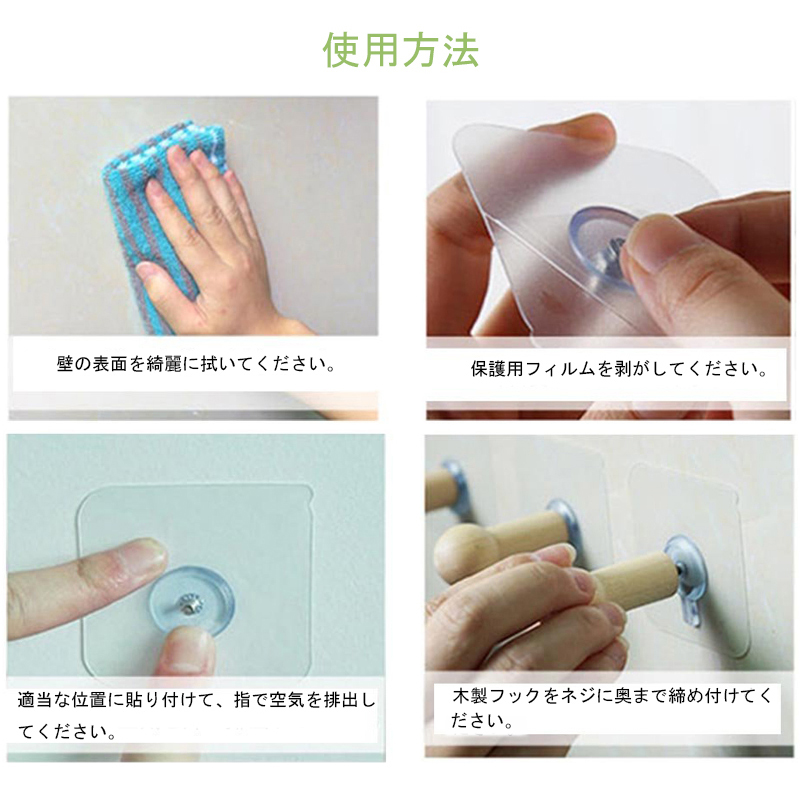 使用方法

壁の表面を綺麗に拭いてください。

保護用フィルムを剥がしてください。

適当な位置に貼り付けて、指で空気を排出してください。

木製フックをネジに奥まで締め付けてください。