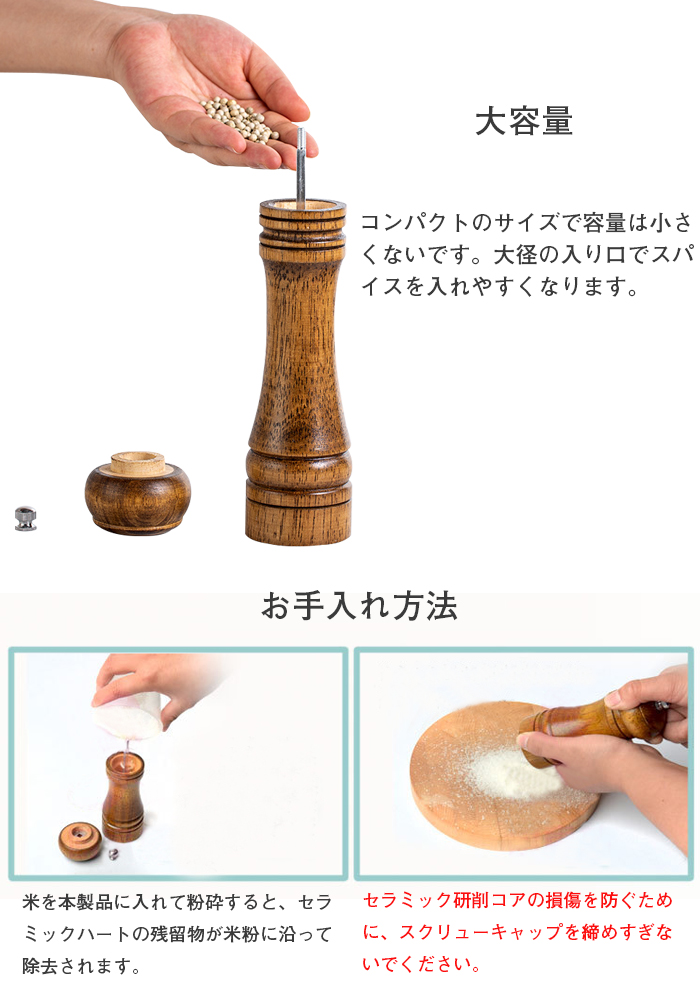 大容量

コンパクトのサイズで容量は小さくないです。大径の入り口でスパイスを入れやすくなります。

お手入れ方法

米を本製品に入れて粉砕すると、セラミックハートの残留物が米粉に沿って除去されます。

セラミック研削コアの損傷を防ぐために、スクリューキャップを締めすぎないでください。