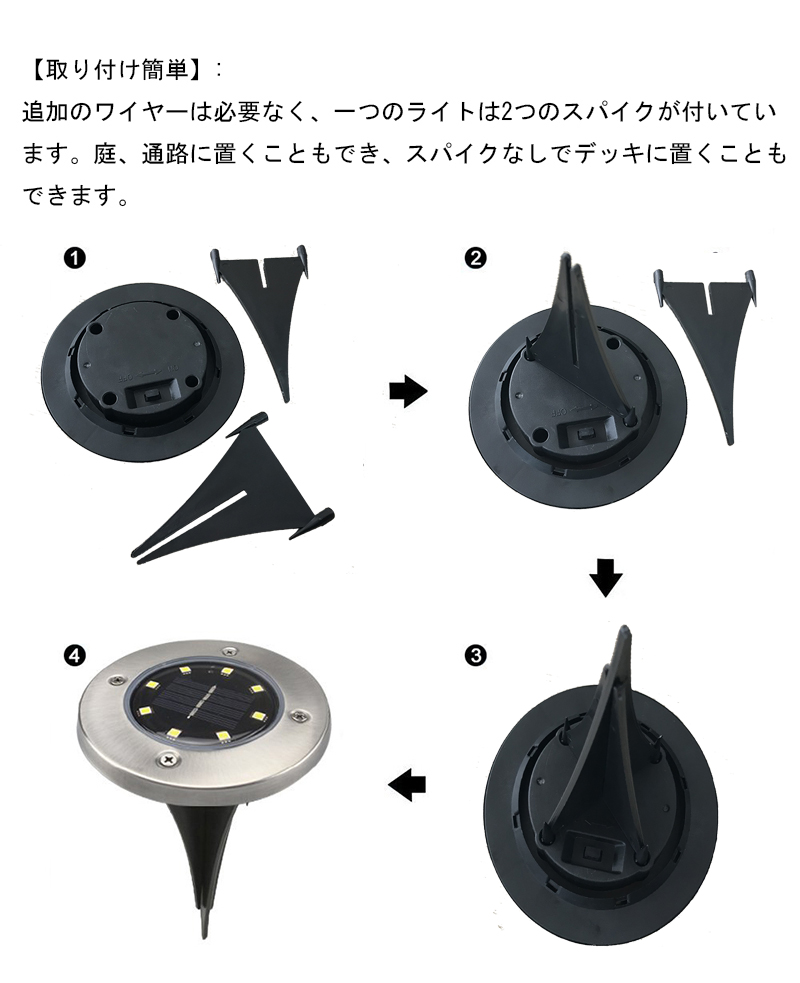 【取り付け簡単】：
追加のワイヤーは必要なく、一つのライトは2つのスパイクが付いています。庭、通路に置くこともでき、スパイクなしでデッキに置くこともできます。

❶

❷

❸

❹