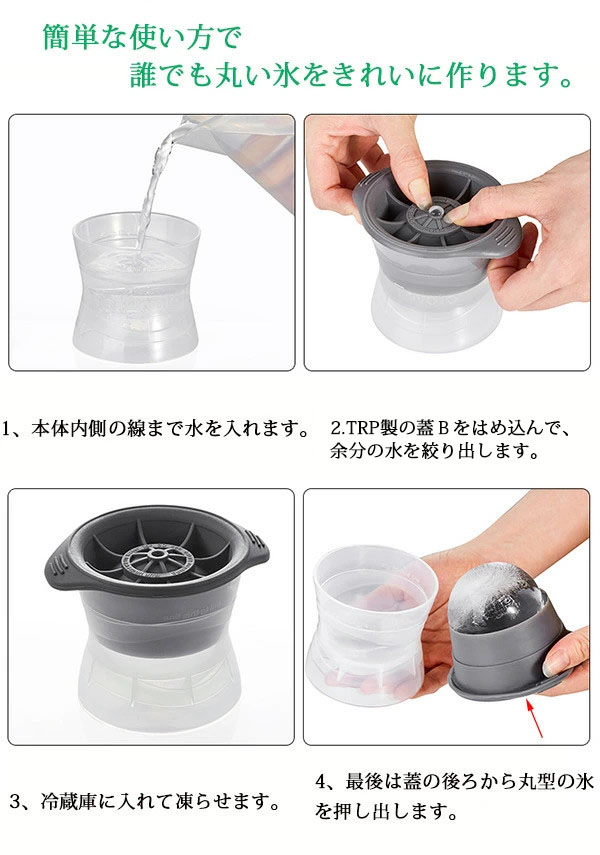 簡単な使い方で
誰でも丸い氷をきれいに作ります。

1、本体内側の線まで水を入れます。

2.TRP製の蓋Bをはめ込んで、余分の水を絞り出します。

3、冷蔵庫に入れて凍らせます。

4、最後は蓋の後ろから丸型の氷を押し出します。