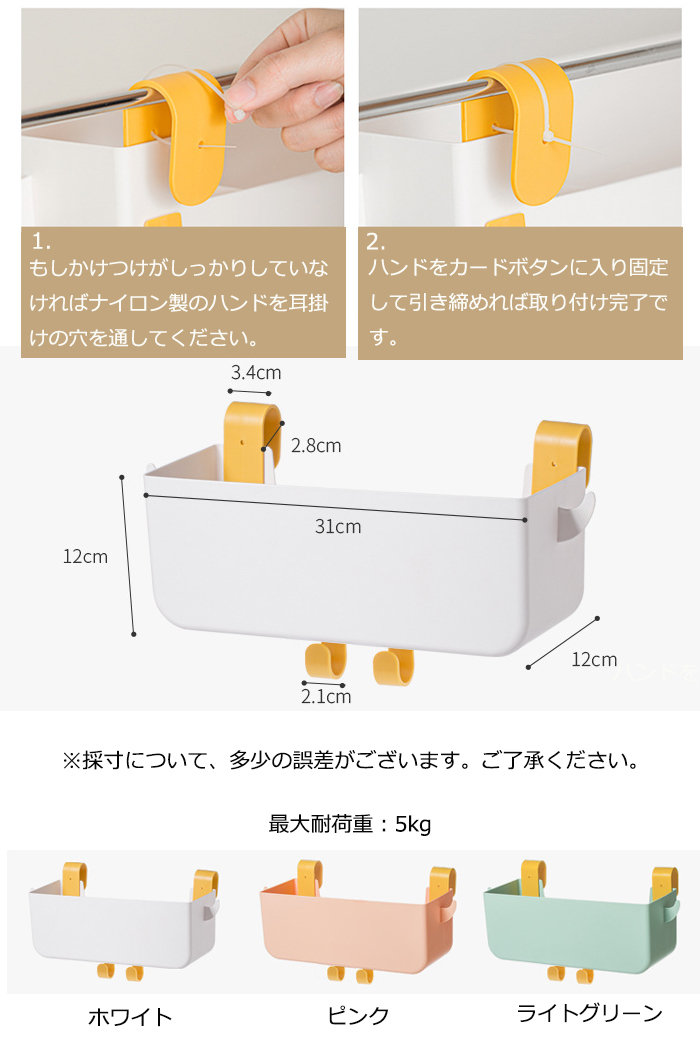 1.
もしかけつけがしっかりしていなければナイロン製のハンドを耳掛けの穴を通してください。

2.
ハンドをカードボタンに入り固定して引き締めれば取り付け完了です。

3.4cm

2.8cm

31cm

12cm

12cm

2.1cm

※採寸について、多少の誤差がございます。ご了承ください。

最大耐荷重：5kg

ホワイト

ピンク

ライトグリーン