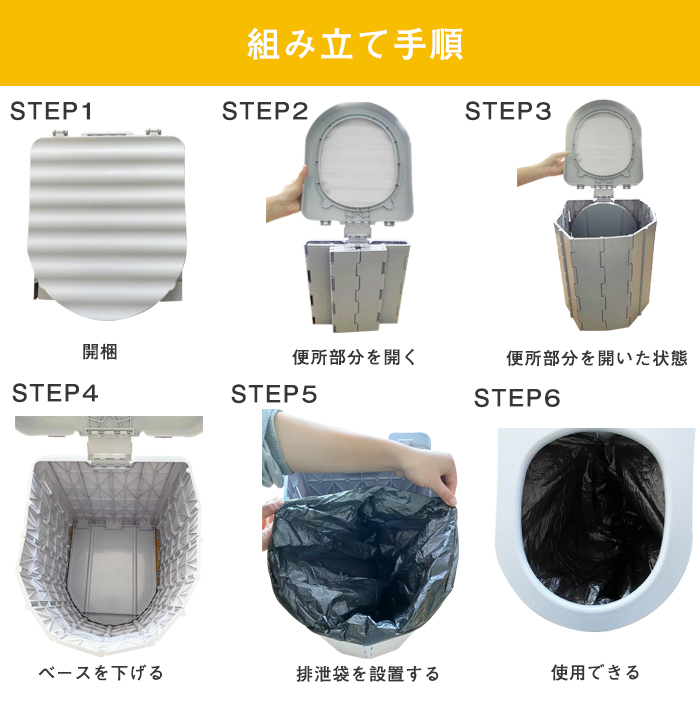 組み立て手順

STEP1

開梱

STEP2

便所部分を開く

STEP3

便所部分を開いた状態

STEP4

ベースを下げる

STEP5

排泄袋を設置する

STEP6

使用できる