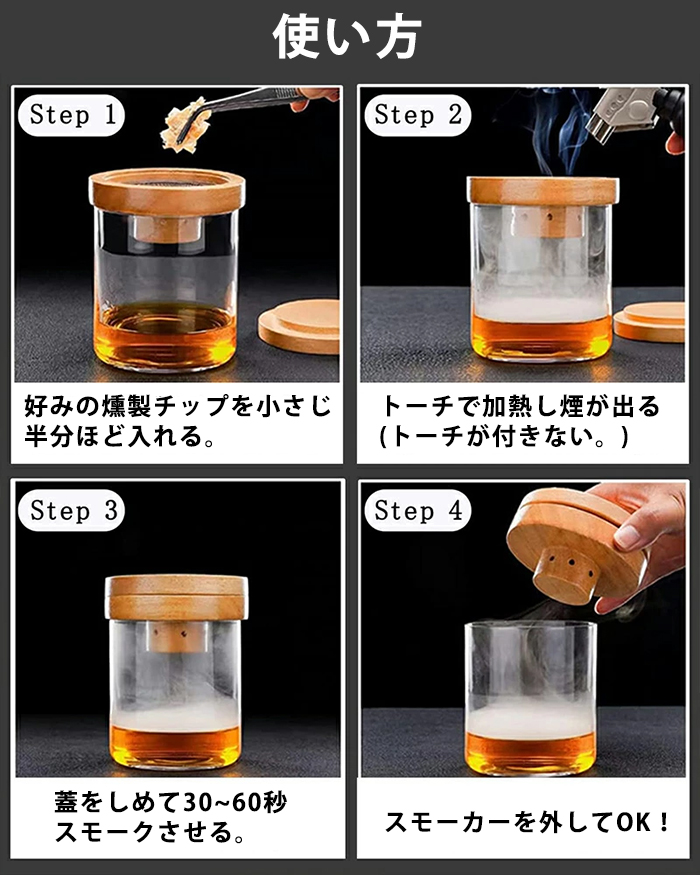 使い方

Step 1

好みの燻製チップを小さじ半分ほど入れる。

Step 2

トーチで加熱し煙が出る (トーチが付きない。)

Step 3

蓋をしめて30~60秒スモークさせる。

Step 4

スモーカーを外してOK！