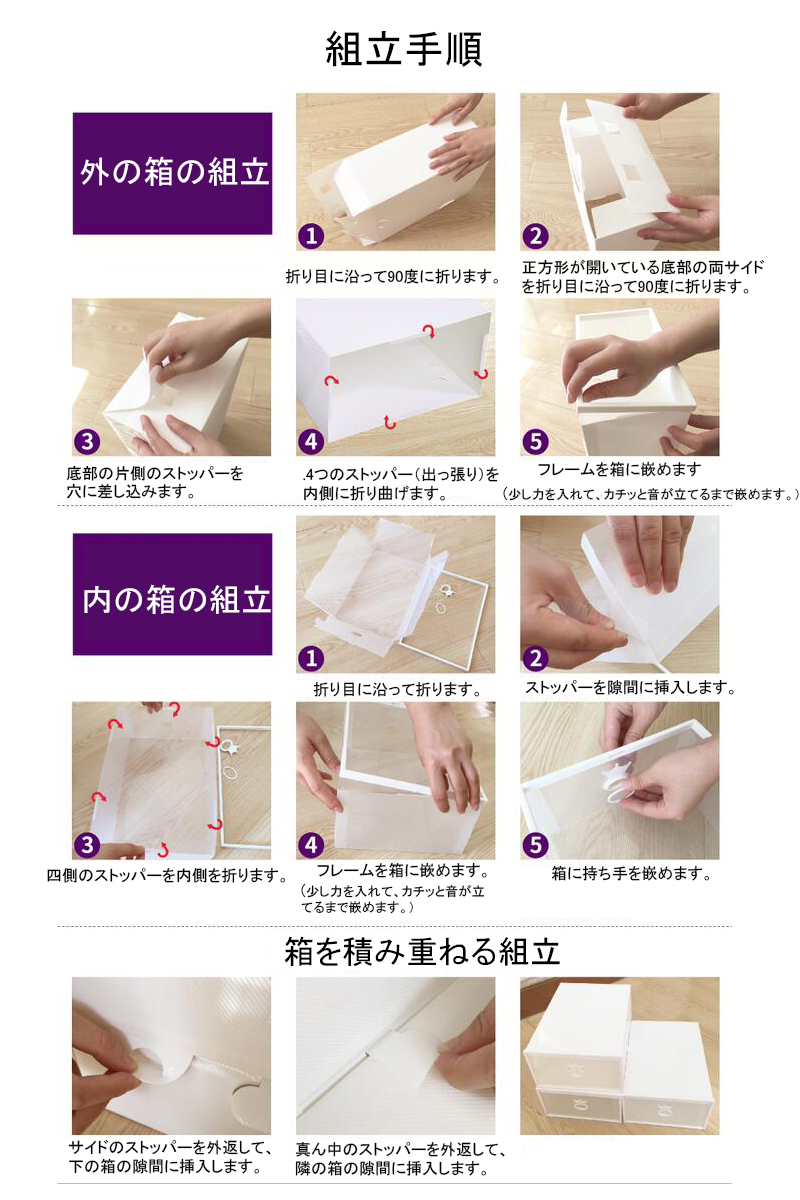 組立手順

外の箱の組立

1
折り目に沿って90度に折ります。

2
正方形が開いている底部の両サイドを折り目に沿って90度に折ります。

3
底部の片側のストッパーを穴に差し込みます。

4
.4つのストッパー（出っ張り）を内側に折り曲げます。

5
フレームを箱に嵌めます
（少し力を入れて、カチッと音が立てるまで嵌めます。）

内の箱の組立

1
折り目に沿って折ります。

2
ストッパーを隙間に挿入します。

3
四側のストッパーを内側を折ります。

4
フレームを箱に嵌めます。
（少し力を入れて、カチッと音が立てるまで嵌めます。）

5
箱に持ち手を嵌めます。

箱を積み重ねる組立

サイドのストッパーを外返して、下の箱の隙間に挿入します。

真ん中のストッパーを外返して、隣の箱の隙間に挿入します。