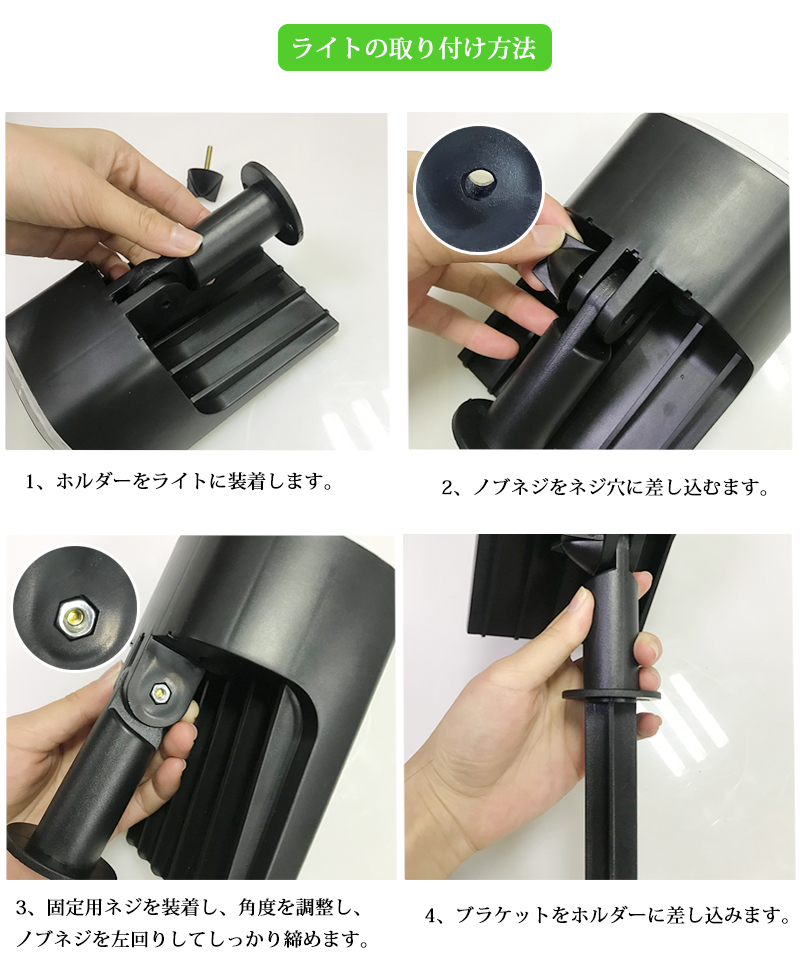 ライトの取り付け方法

1、ホルダーをライトに装着します。

2、ノブネジをネジ穴に差し込むます。

3、固定用ネジを装着し、角度を調整し、ノブネジを左回りしてしっかり締めます。

4、ブラケットをホルダーに差し込みます。