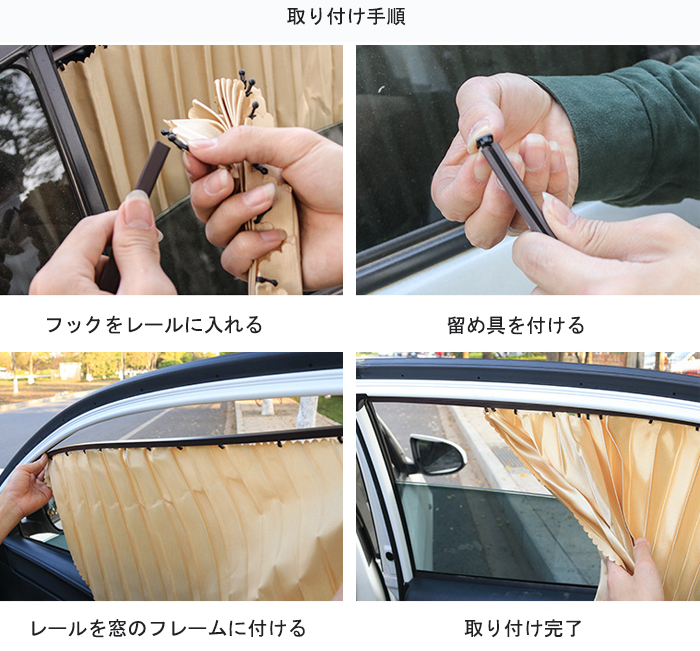 取り付け手順

フックをレールに入れる

留め具を付ける

レールを窓のフレームに付ける

取り付け完了