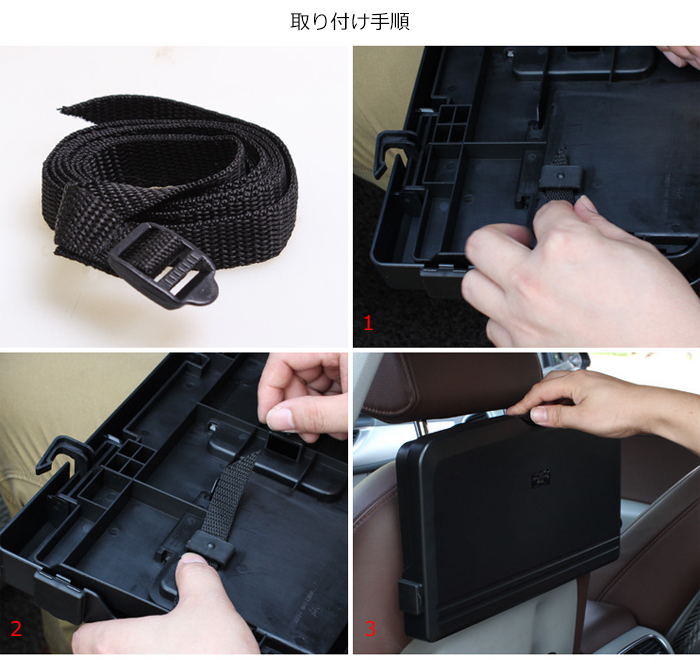 取り付け手順

1

2

3