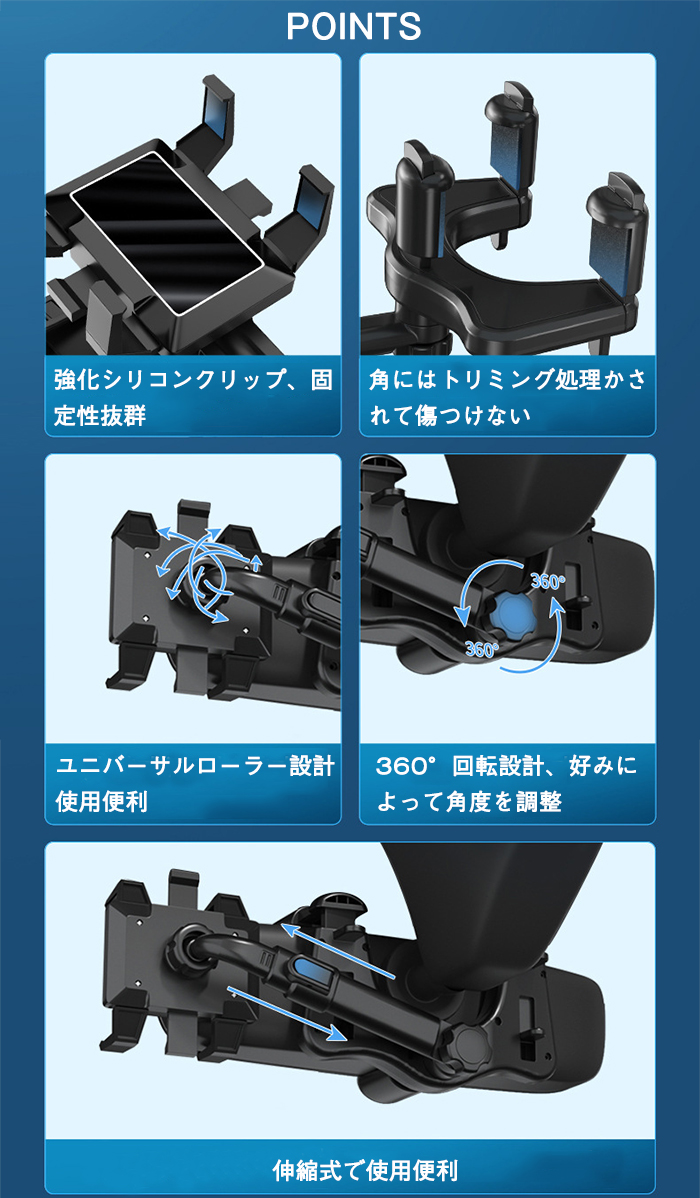 POINTS

強化シリコンクリップ、固定性抜群

角にはトリミング処理かされて傷つけない

ユニバーサルローラー設計使用便利

360°
360°

360° 回転設計、好みによって角度を調整

伸縮式で使用便利