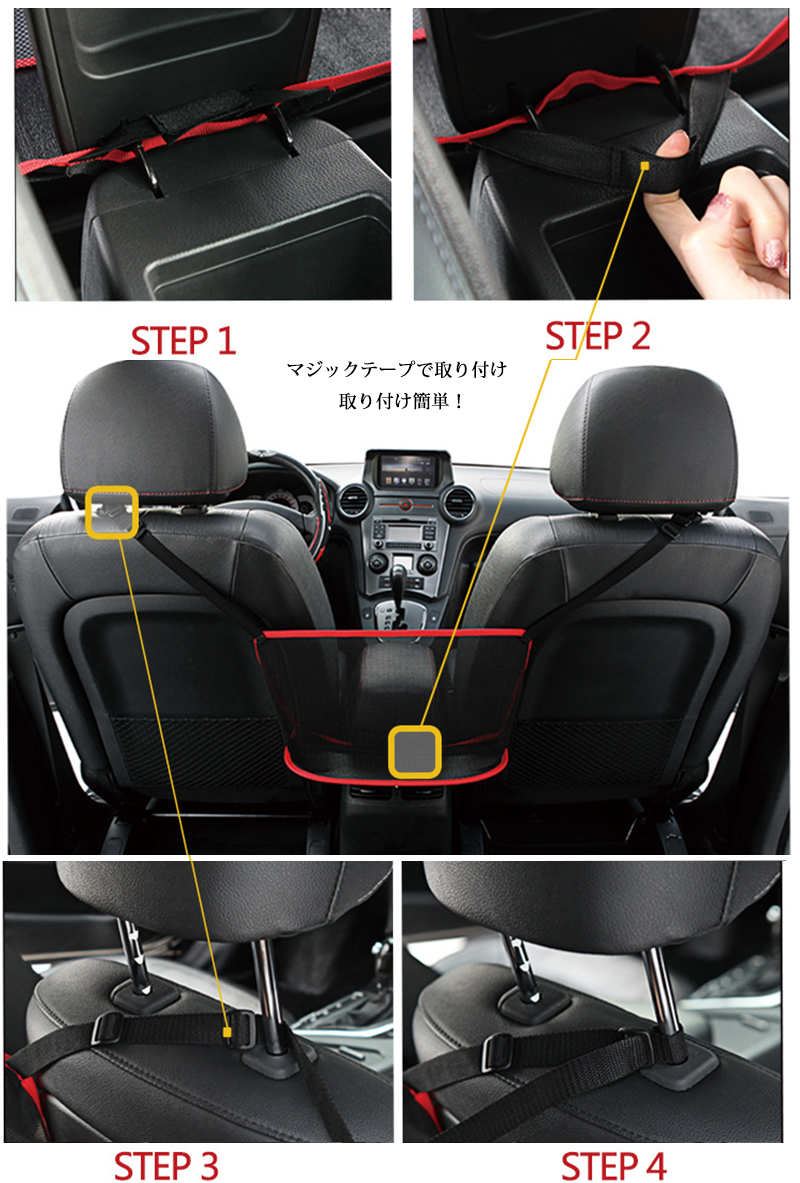 STEP 1

STEP 2

マジックテープで取り付け
取り付け簡単！

STEP 3

STEP 4