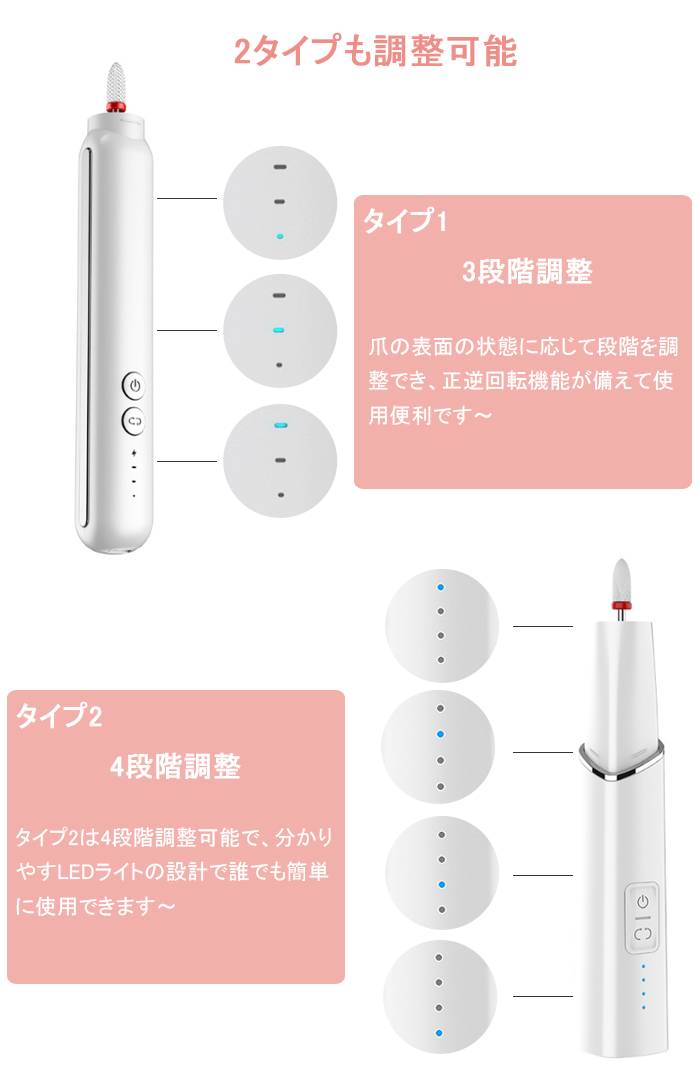 2タイプも調整可能

タイプ1

3段階調整

爪の表面の状態に応じて段階を調整でき、正逆回転機能が備えて使用便利です～

タイプ2

4段階調整

タイプ2は4段階調整可能で、分かりやすLEDライトの設計で誰でも簡単に使用できます～