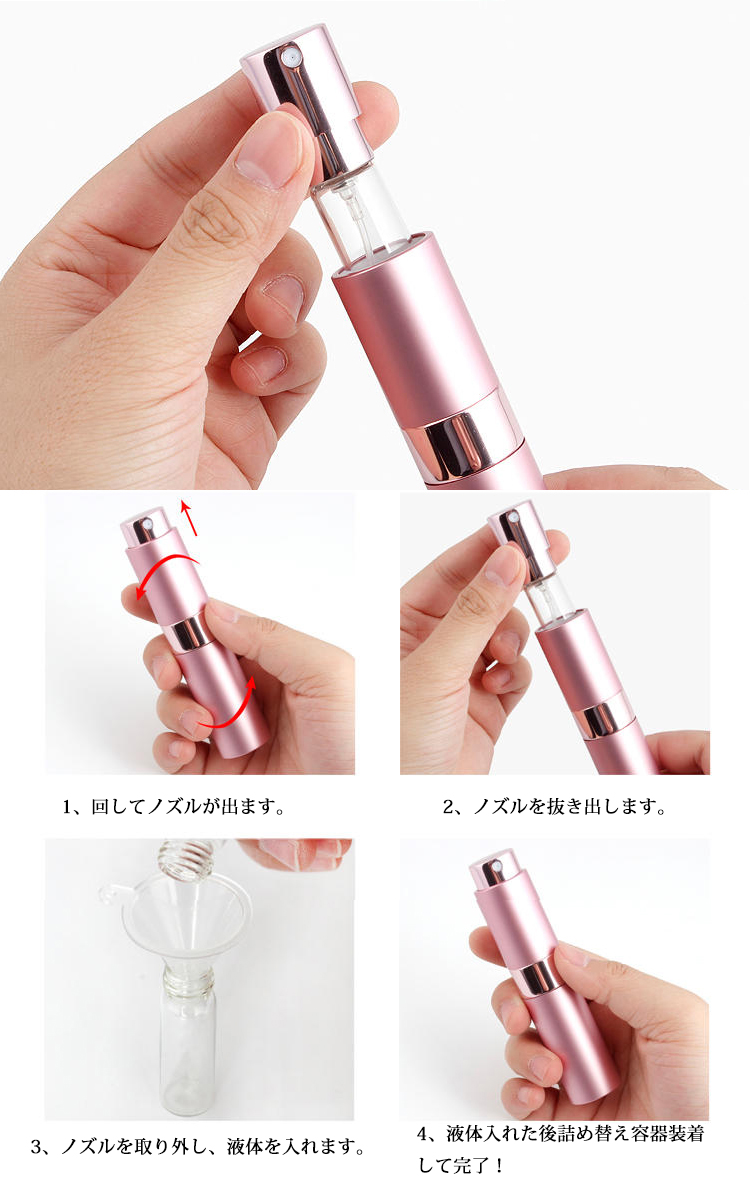 1、回してノズルが出ます。

2、ノズルを抜き出します。

3、ノズルを取り外し、液体を入れます。

4、液体入れた後詰め替え容器装着して完了！