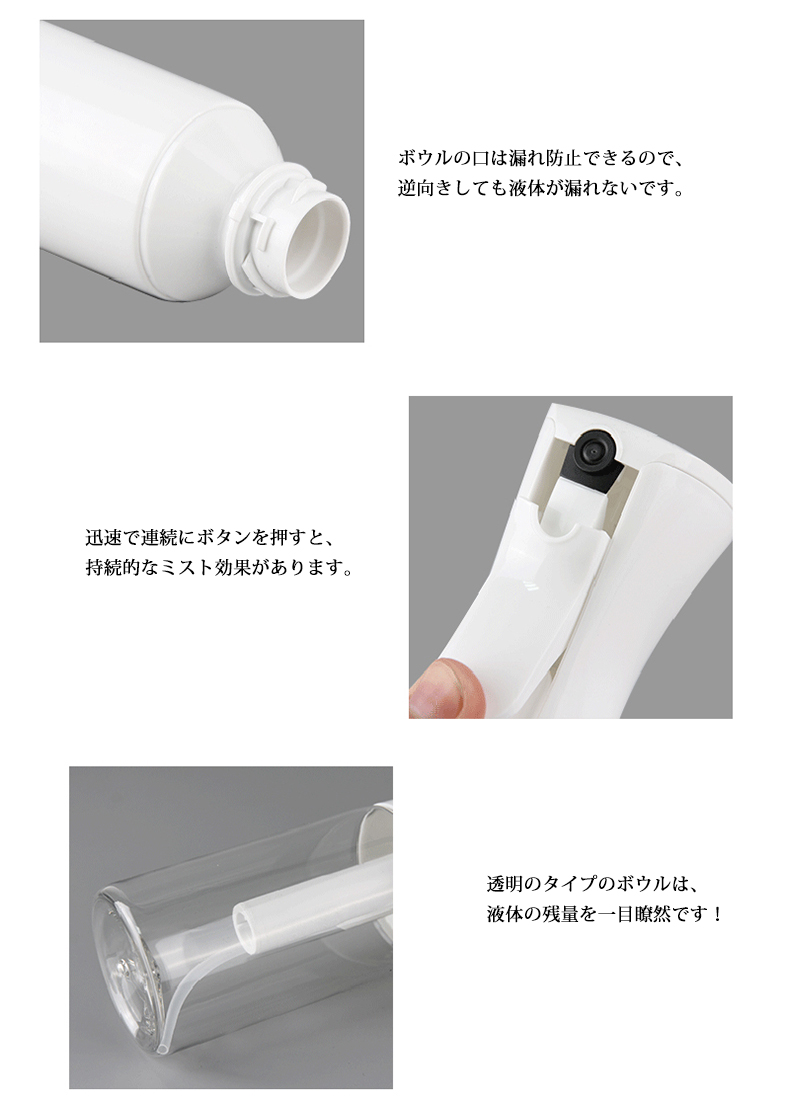 ボウルの口は漏れ防止できるので、
逆向きしても液体が漏れないです。

迅速で連続にボタンを押すと、
持続的なミスト効果があります。

透明のタイプのボウルは、
液体の残量を一目瞭然です！