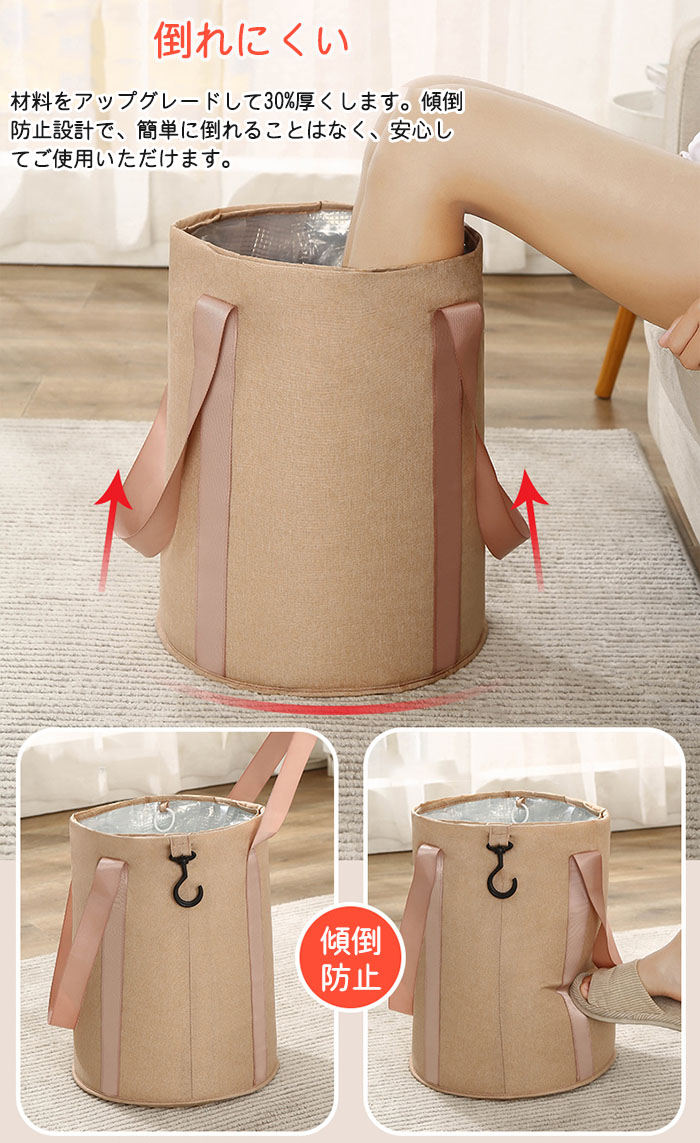 倒れにくい

材料をアップグレードして30%厚くします。傾倒防止設計で、簡単に倒れることはなく、安心してご使用いただけます。

傾倒防止