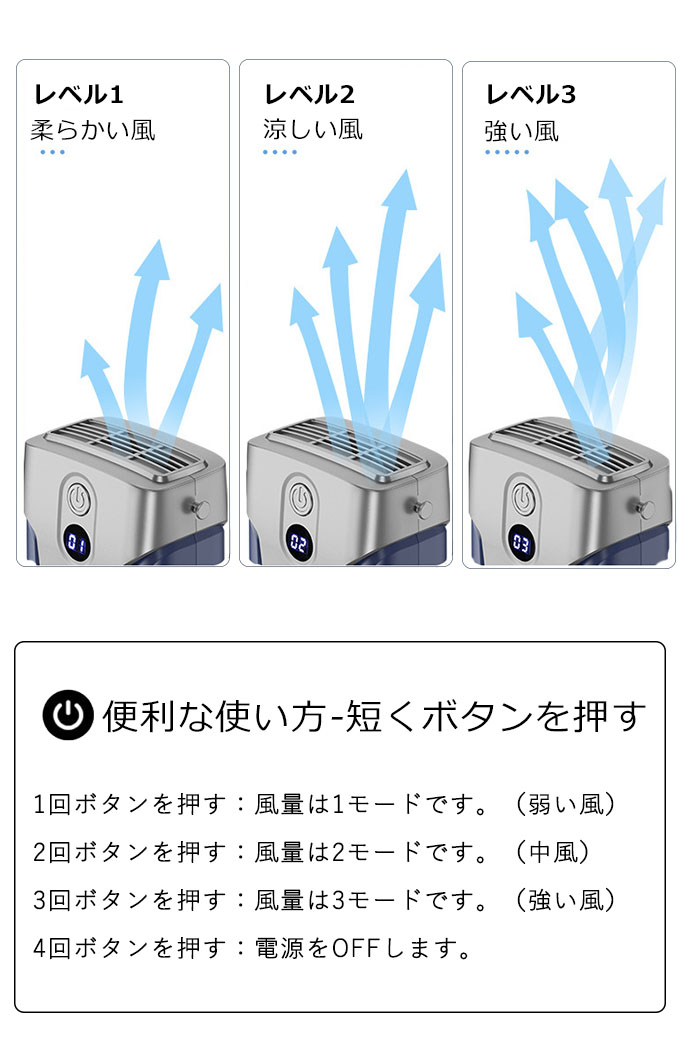 レベル1
柔らかい風

01

レベル2
涼しい風

02

レベル3
強い風

03

便利な使い方-短くボタンを押す

1回ボタンを押す：風量は1モードです。（弱い風）

2回ボタンを押す：風量は2モードです。（中風）

3回ボタンを押す：風量は3モードです。（強い風）

4回ボタンを押す：電源をOFFします。