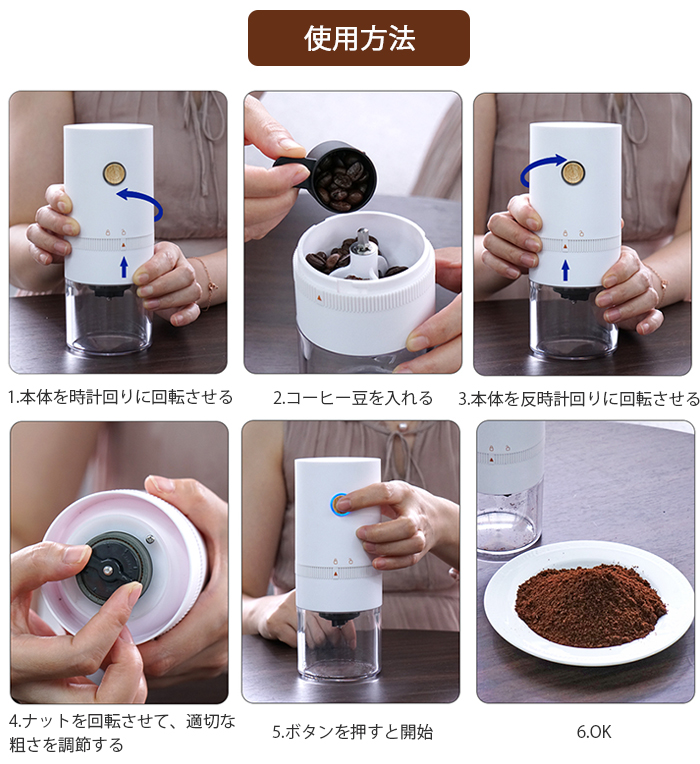 使用方法

1.本体を時計回りに回転させる

2.コーヒー豆を入れる

3.本体を反時計回りに回転させる

4.ナットを回転させて、適切な粗さを調節する

5.ボタンを押すと開始

6.OK