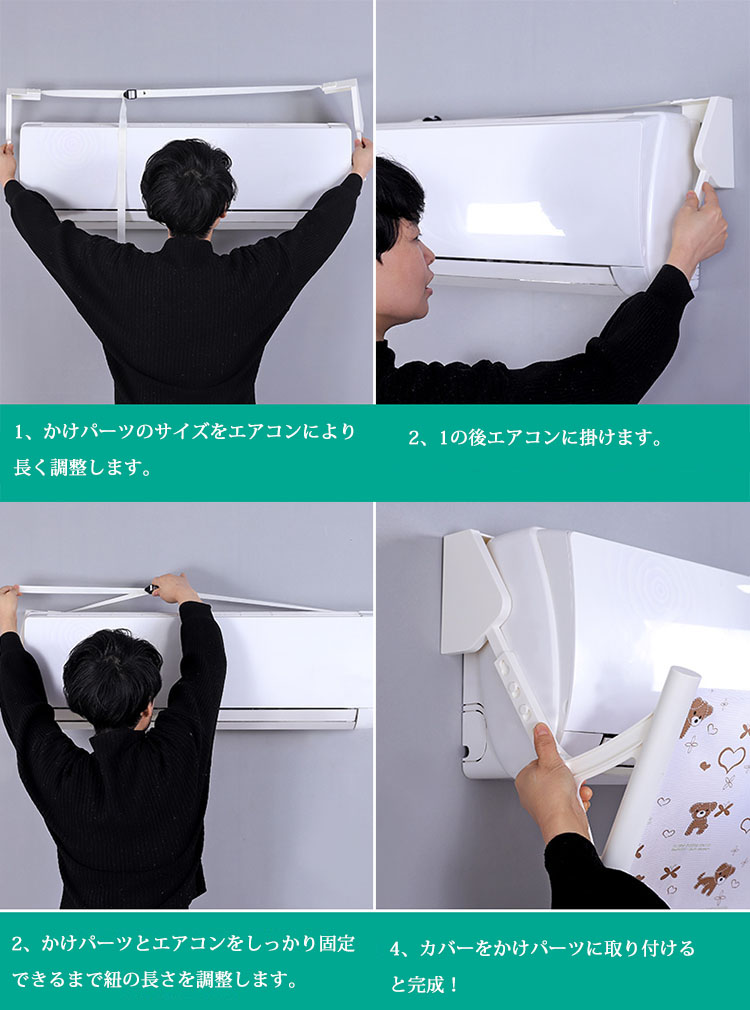 1、かけパーツのサイズをエアコンにより長く調整します。

2、1の後エアコンに掛けます。

2、かけパーツとエアコンをしっかり固定できるまで紐の長さを調整します。

4、カバーをかけパーツに取り付けると完成！