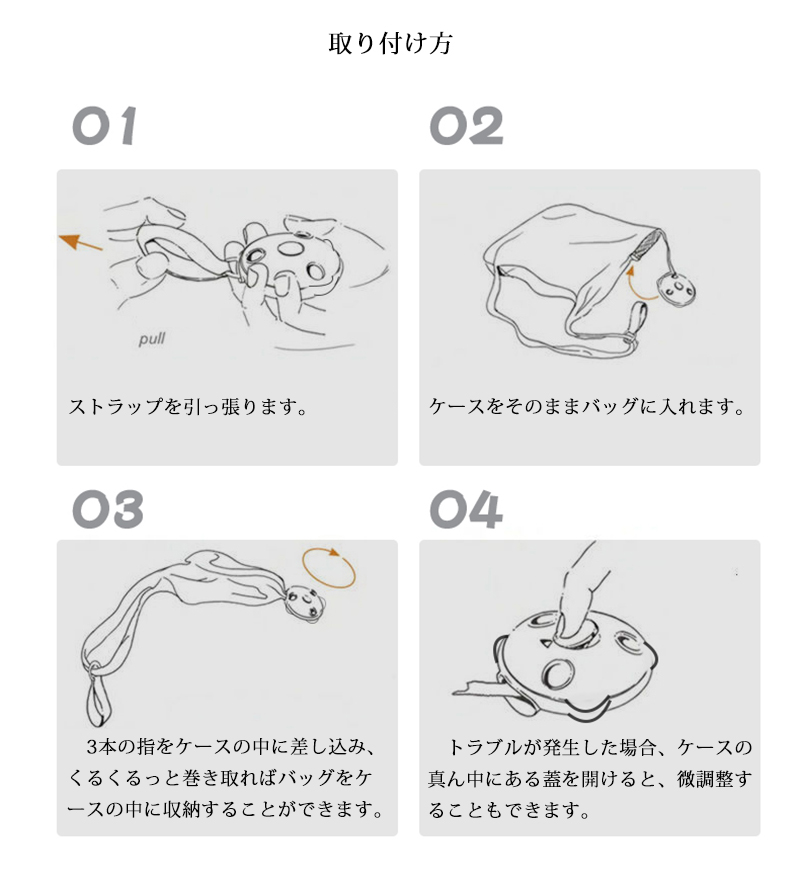 取り付け方

01

pull

ストラップを引っ張ります。

02

ケースをそのままバッグに入れます。

03

3本の指をケースの中に差し込み、くるくるっと巻き取ればバッグをケースの中に収納することができます。

04

トラブルが発生した場合、ケースの真ん中にある蓋を開けると、微調整することもできます。