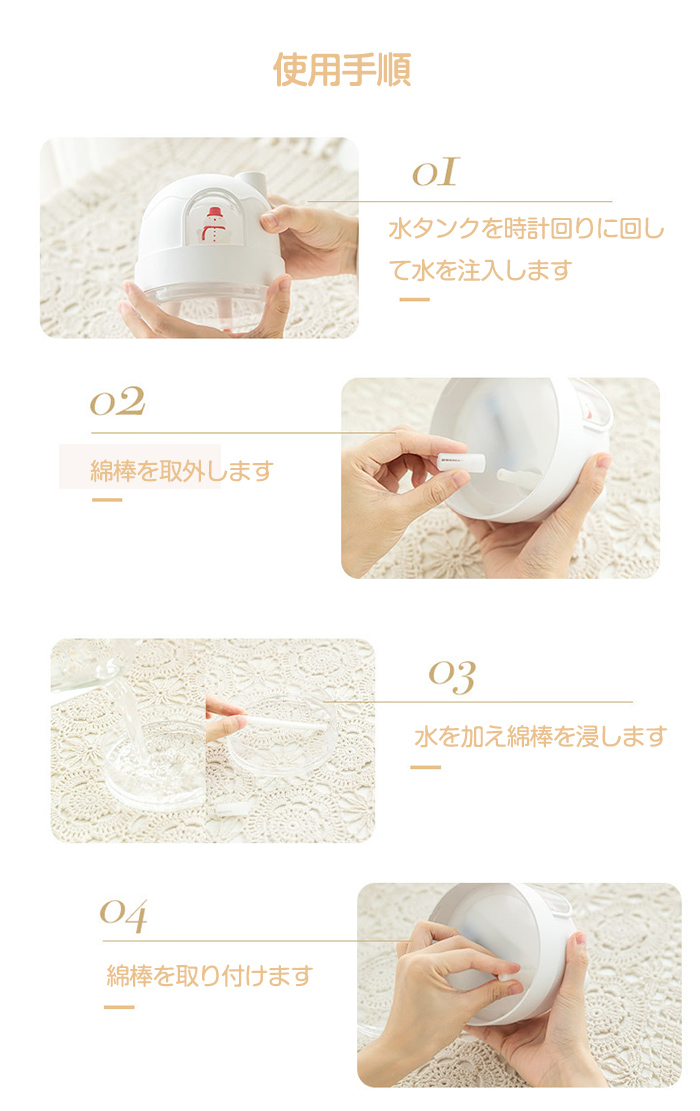 使用手順

01

水タンクを時計回りに回して水を注入します

02

綿棒を取外します

03

水を加え綿棒を浸します

04

綿棒を取り付けます