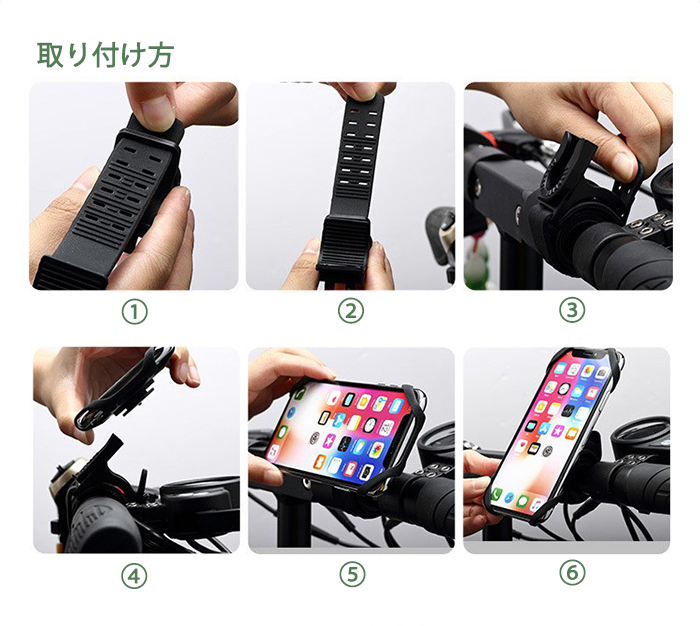 取り付け方

①

②

③

④

⑤

⑥