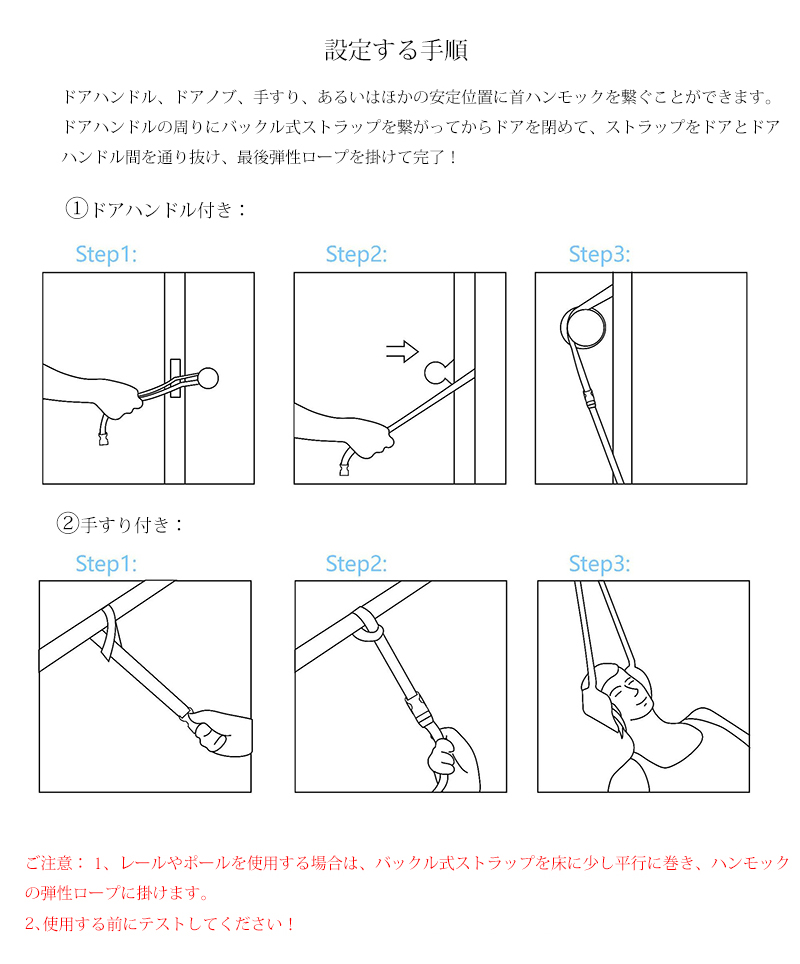 設定する手順

ドアハンドル、ドアノブ、手すり、あるいはほかの安定位置に首ハンモックを繋ぐことができます。ドアハンドルの周りにバックル式ストラップを繋がってからドアを閉めて、ストラップをドアとドアハンドル間を通り抜け、最後弾性ロープを掛けて完了！

①ドアハンドル付き：

Step1:

Step2:

Step3:

②手すり付き：

Step1:

Step2:

Step3:

ご注意：1、レールやポールを使用する場合は、バックル式ストラップを床に少し平行に巻き、ハンモックの弾性ロープに掛けます。
2、使用する前にテストしてください！