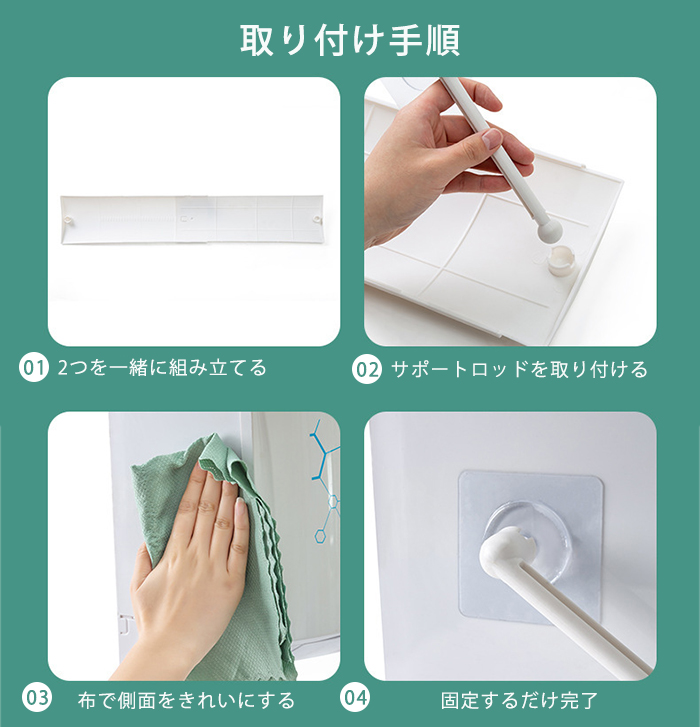 取り付け手順

01 2つを一緒に組み立てる

02 サポートロッドを取り付ける

03 布で側面をきれいにする

04 固定するだけ完了