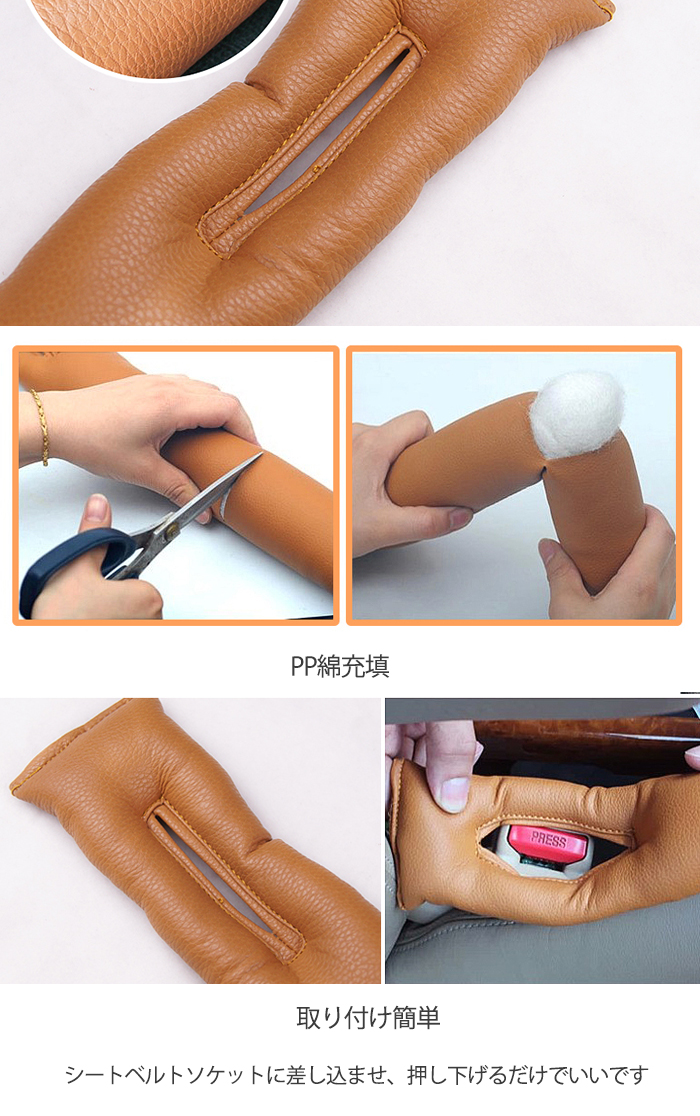 PP綿充填

PRESS

取り付け簡単

シートベルトソケットに差し込ませ、押し下げるだけでいいです