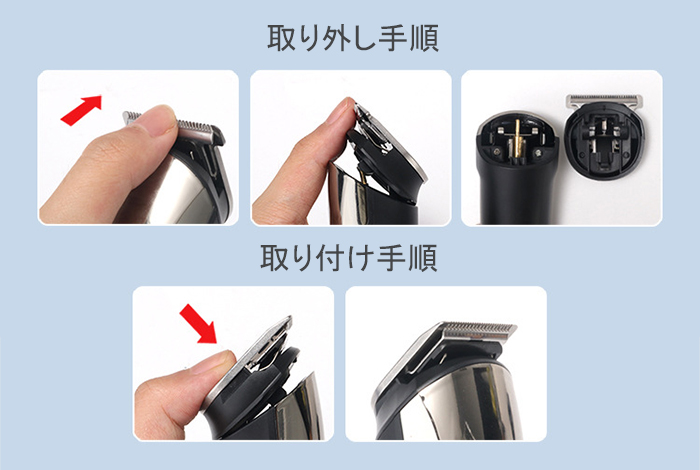 取り外し手順

取り付け手順