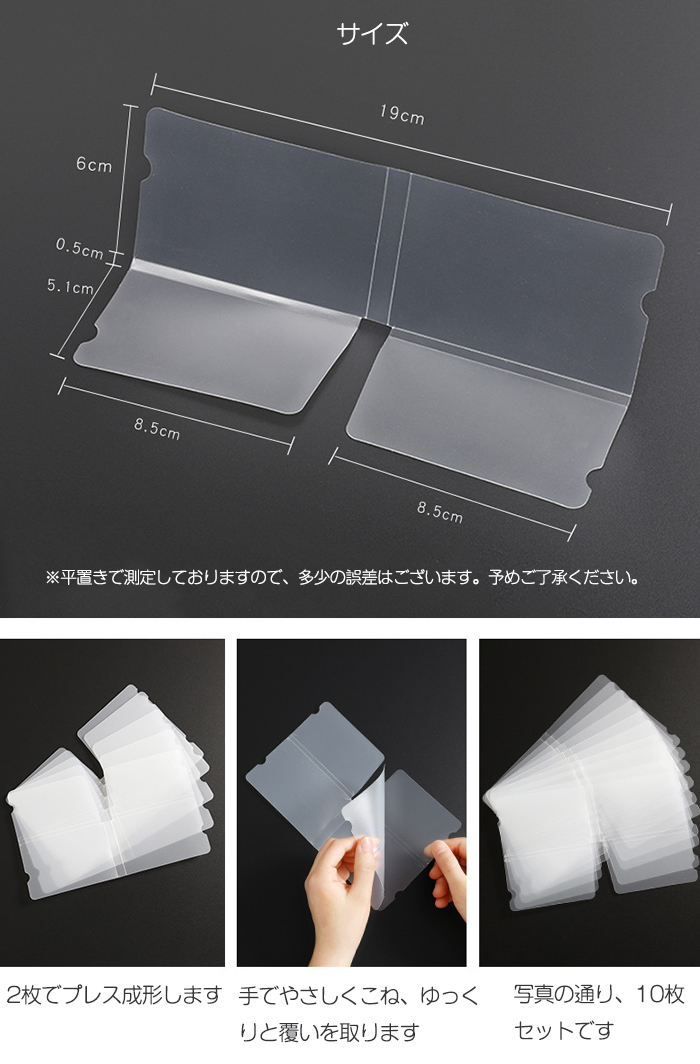 サイズ

19cm

6cm

0.5cm

5.1cm

8.5cm

8.5cm

※平置きで測定しておりますので、多少の誤差はございます。予めご了承ください。

2枚でプレス成形します

手でやさしくこね、ゆっくりと覆いを取ります

写真の通り、10枚セットです