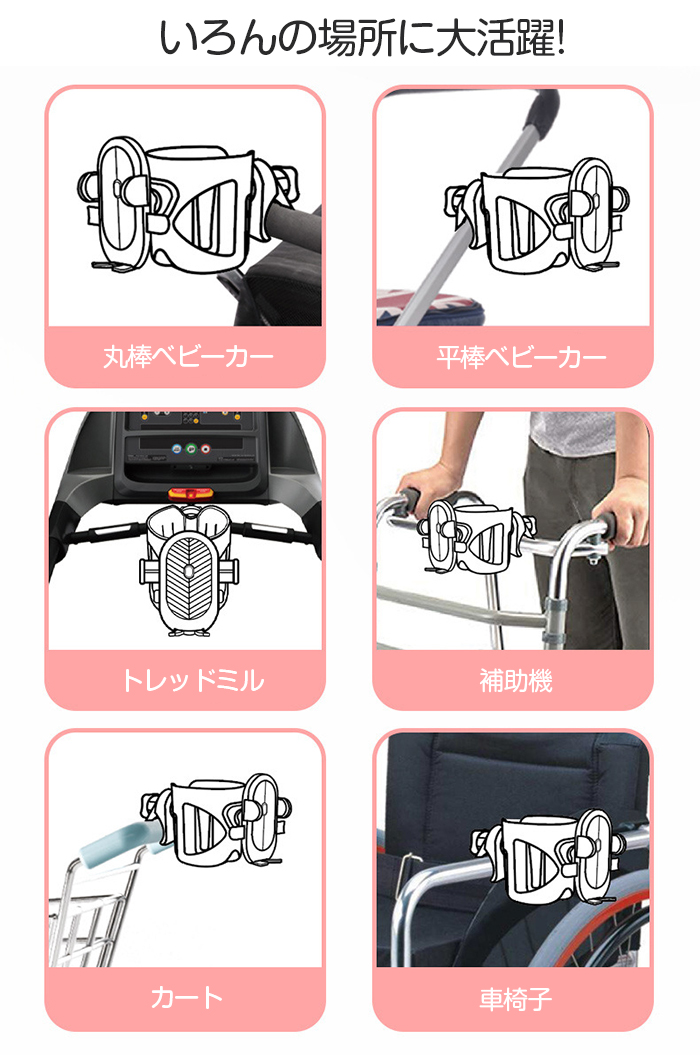 いろんの場所に大活躍!

丸棒ベビーカー

平棒ベビーカー

トレッドミル

補助機

カート

車椅子