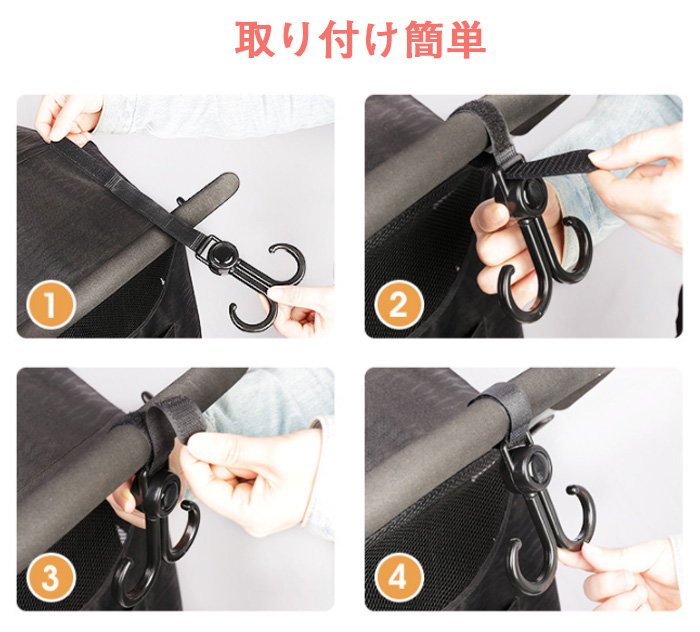 取り付け簡単

1

2

3

4