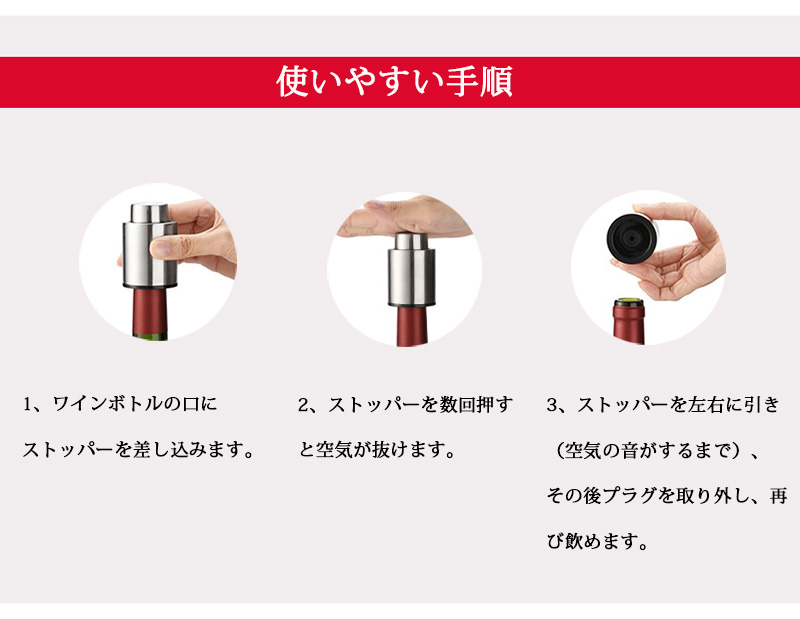 使いやすい手順

1、ワインボトルの口にストッパーを差し込みます。

2、ストッパーを数回押すと空気が抜けます。

3、ストッパーを左右に引き（空気の音がするまで）、その後プラグを取り外し、再び飲めます。