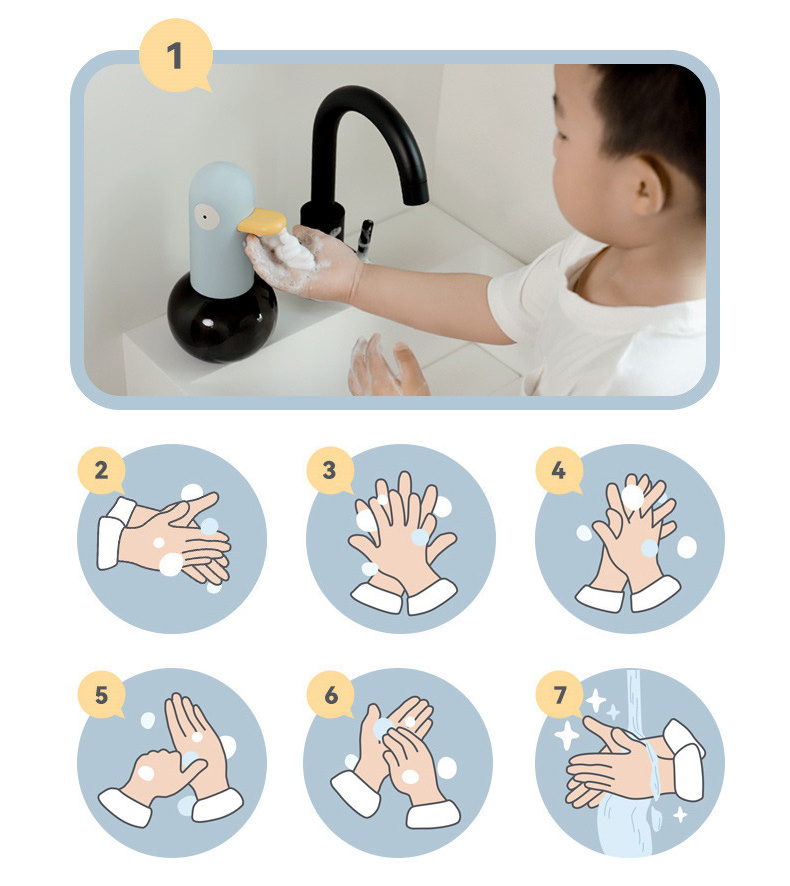 1

2

3

4

5

6

7