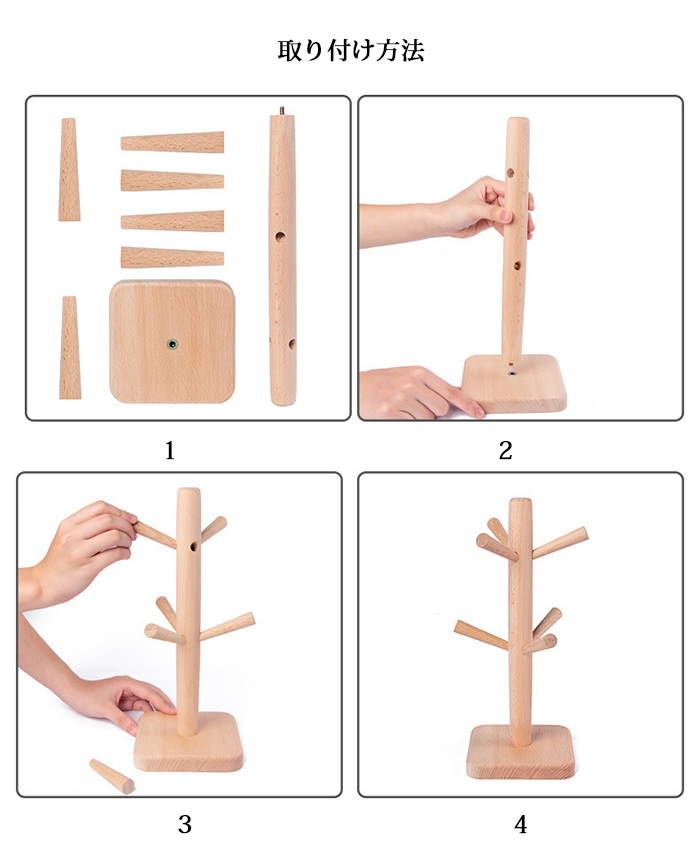 取り付け方法

1

2

3

4