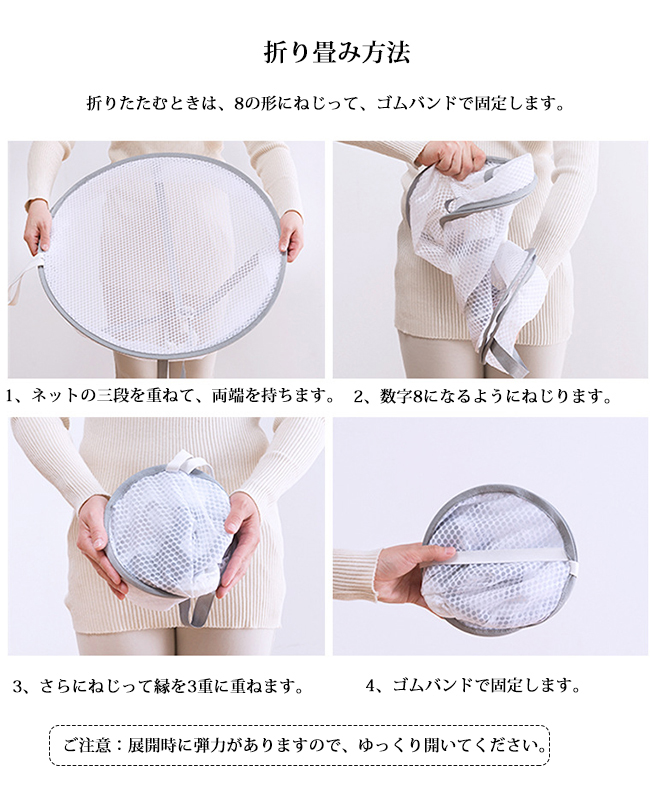 折り畳み方法

折りたたむときは、8の形にねじって、ゴムバンドで固定します。

1、ネットの三段を重ねて、両端を持ちます。

2、数字8になるようにねじります。

3、さらにねじって縁を3重に重ねます。

4、ゴムバンドで固定します。

ご注意：展開時に弾力がありますので、ゆっくり開いてください。