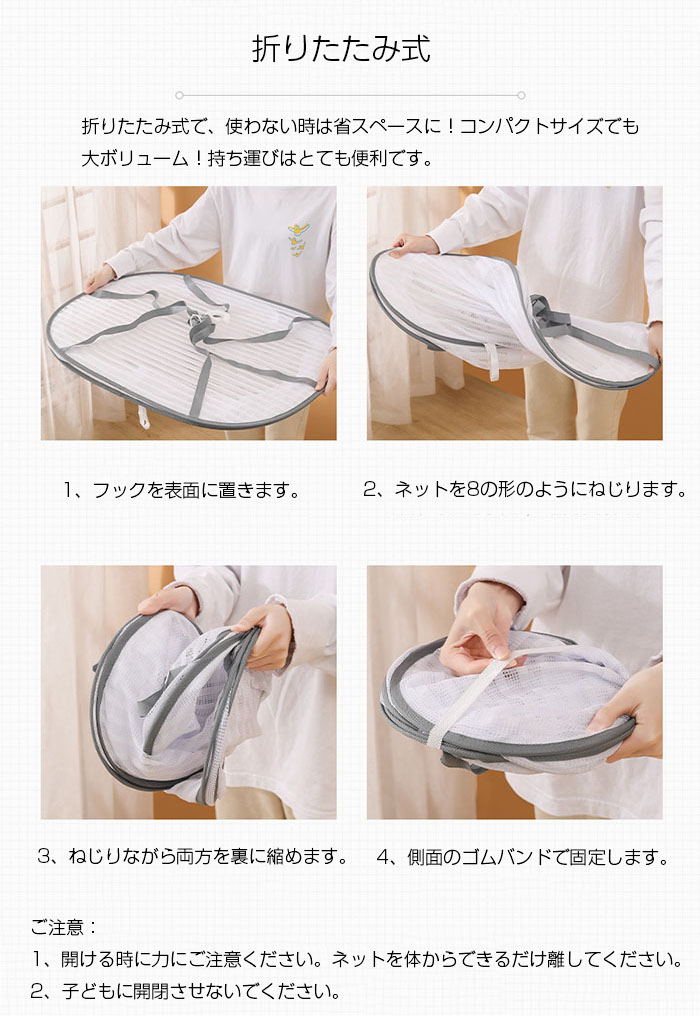 折りたたみ式

折りたたみ式で、使わない時は省スペースに！コンパクトサイズでも大ボリューム！持ち運びはとても便利です。

1、フックを表面に置きます。

2、ネットを8の形のようにねじります。

3、ねじりながら両方を裏に縮めます。

4、側面のゴムバンドで固定します。

ご注意：
1、開ける時に力にご注意ください。ネットを体からできるだけ離してください。
2、子どもに開閉させないでください。