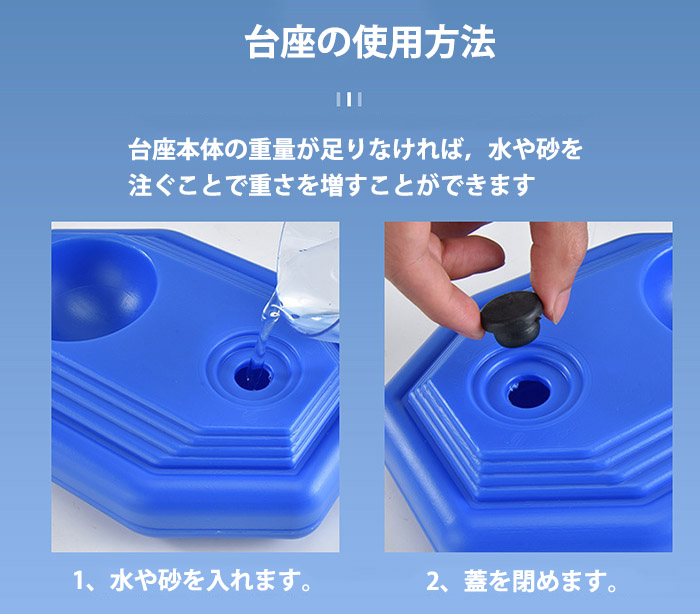 台座の使用方法

台座本体の重量が足りなければ，水や砂を注ぐことで重さを増すことができます

1、水や砂を入れます。

2、蓋を閉めます。