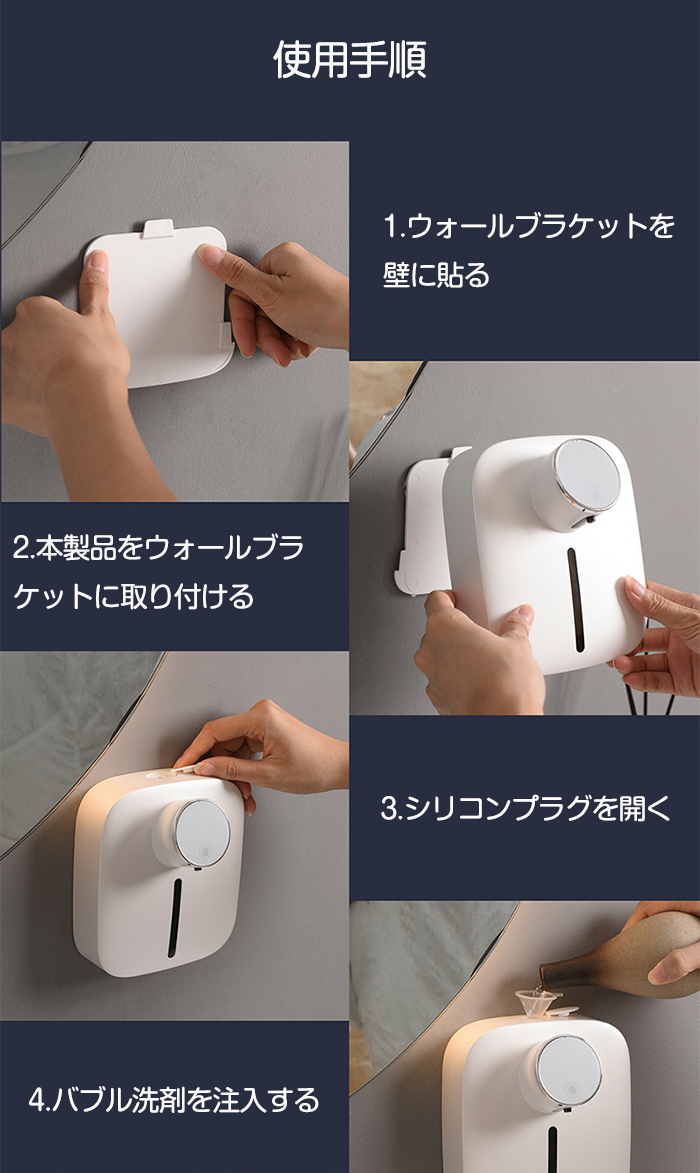 使用手順

1.ウォールブラケットを壁に貼る

2.本製品をウォールブラケットに取り付ける

3.シリコンプラグを開く

4.バブル洗剤を注入する