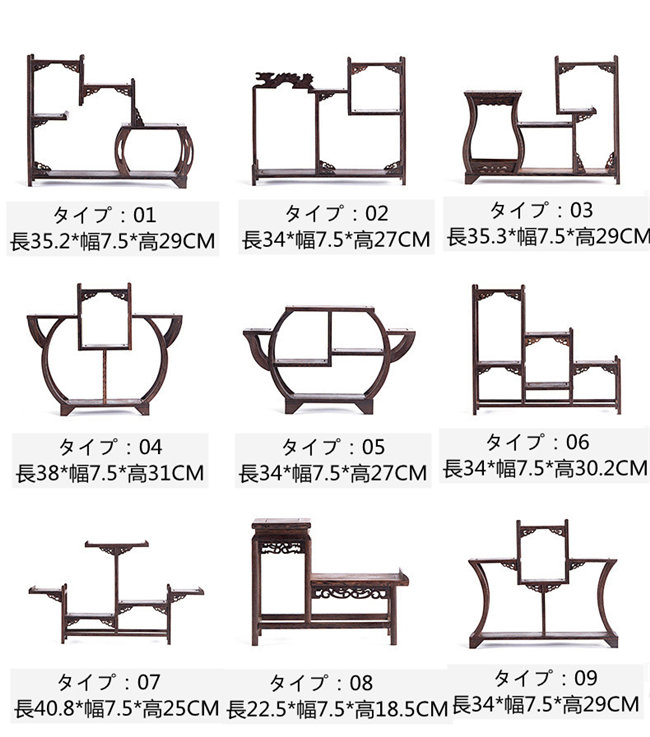 タイプ：01
長35.2*幅7.5*高29CM

タイプ：02
長34*幅7.5*高27CM

タイプ：03
長35.3*幅7.5*高29CM

タイプ：04
長38*幅7.5*高31CM

タイプ：05
長34*幅7.5*高27CM

タイプ：06
長34*幅7.5*高30.2CM

タイプ：07
長40.8*幅7.5*高25CM

タイプ：08
長22.5*幅7.5*高18.5CM

タイプ：09
長34*幅7.5*高29CM