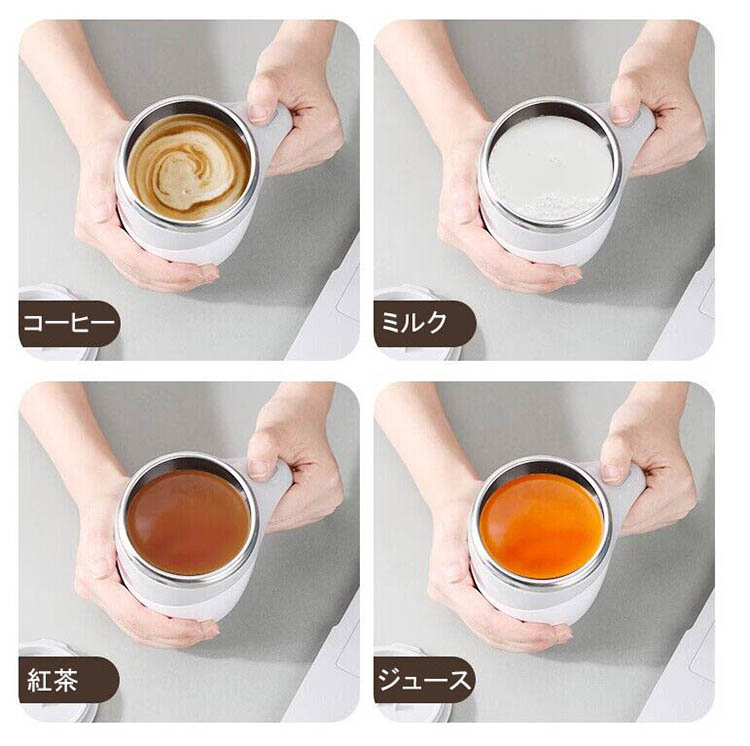 コーヒー

ミルク

紅茶

ジュース