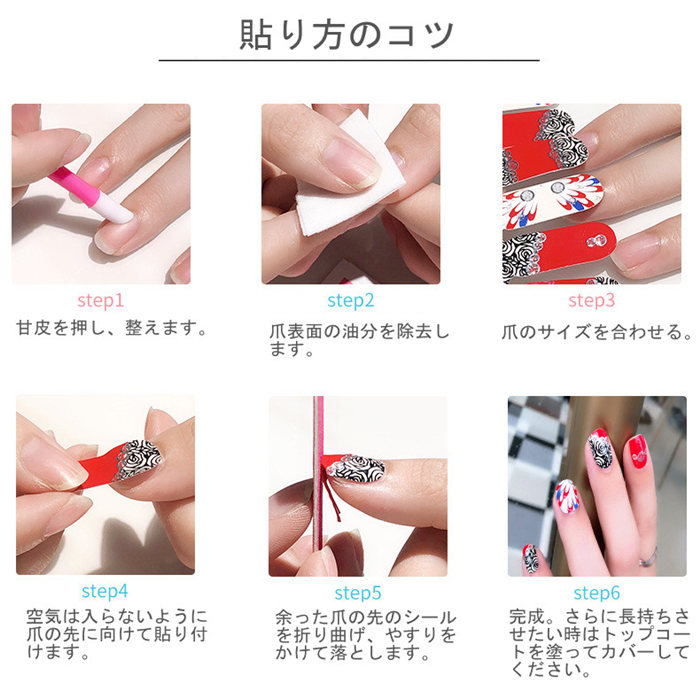 貼り方のコツ

step1
甘皮を押し、整えます。

step2
爪表面の油分を除去します。

step3
爪のサイズを合わせる。

step4
空気は入らないように爪の先に向けて貼り付けます。

step5
余った爪の先のシールを折り曲げ、やすりをかけて落とします。

step6
完成。さらに長持ちさせたい時はトップコートを塗ってカバーしてください。