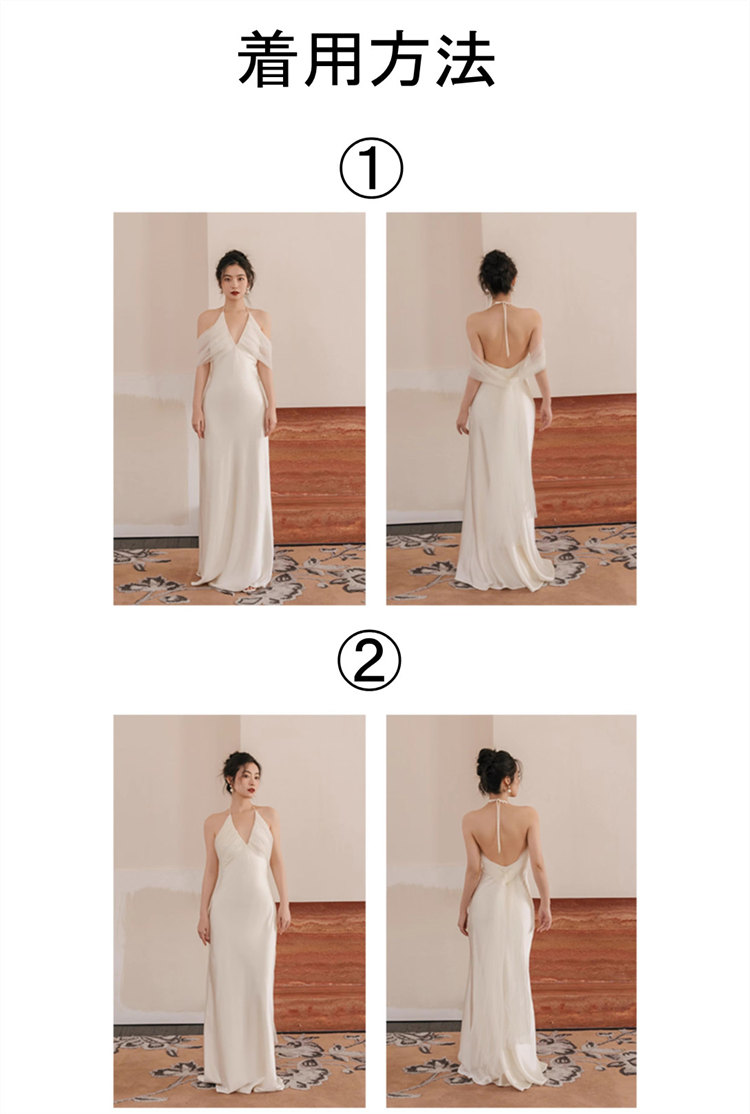 着用方法

①

②