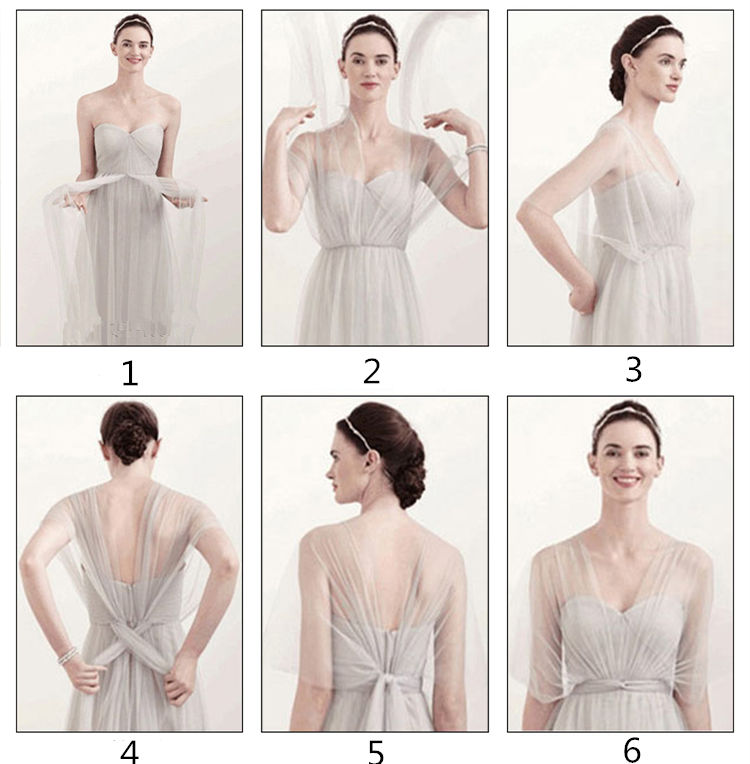 1

2

3

4

5

6